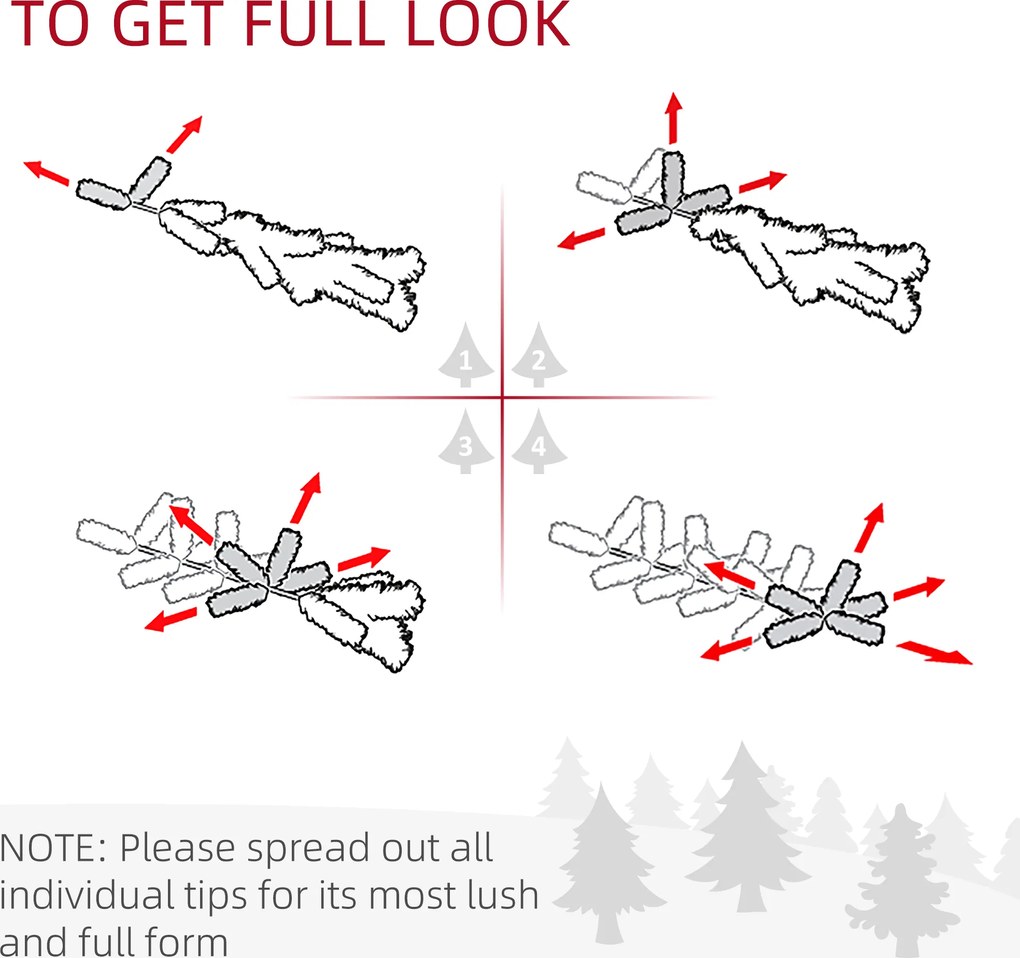 TO GET FULL LOOK

1 2
3 4

NOTE: Please spread out all individual tips for its most lush and full form