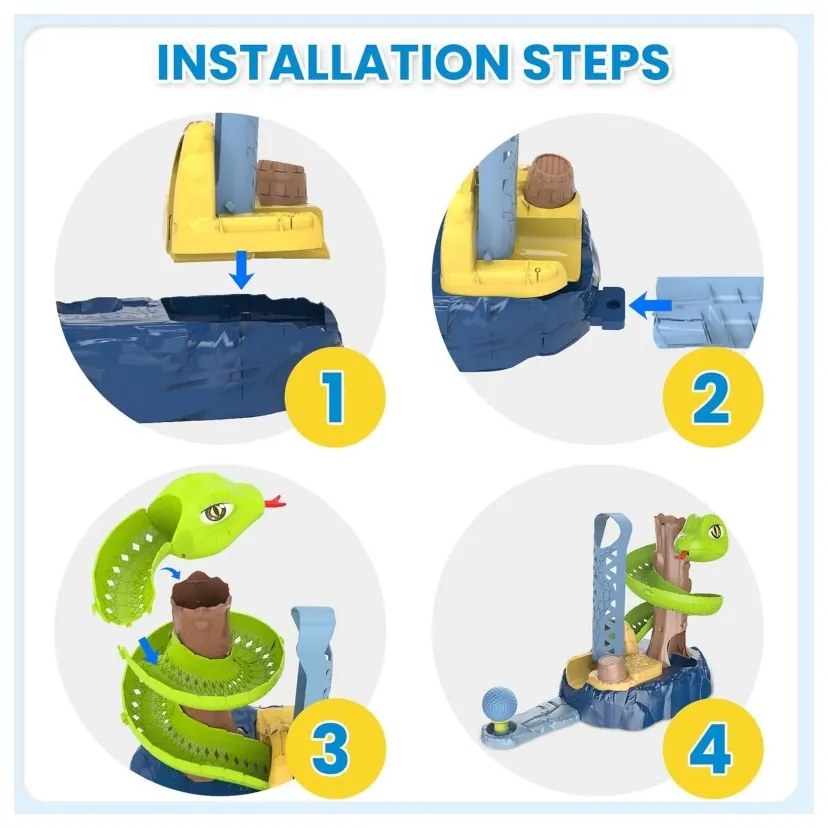 INSTALLATION STEPS

1

2

3

4