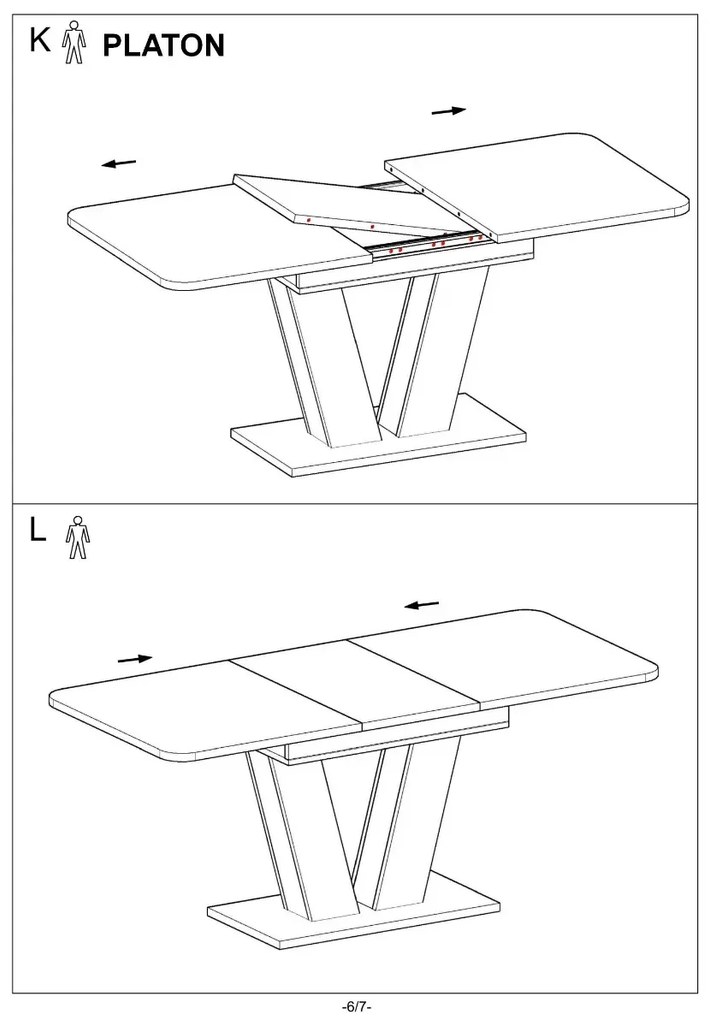 K PLATON

L

-6/7-