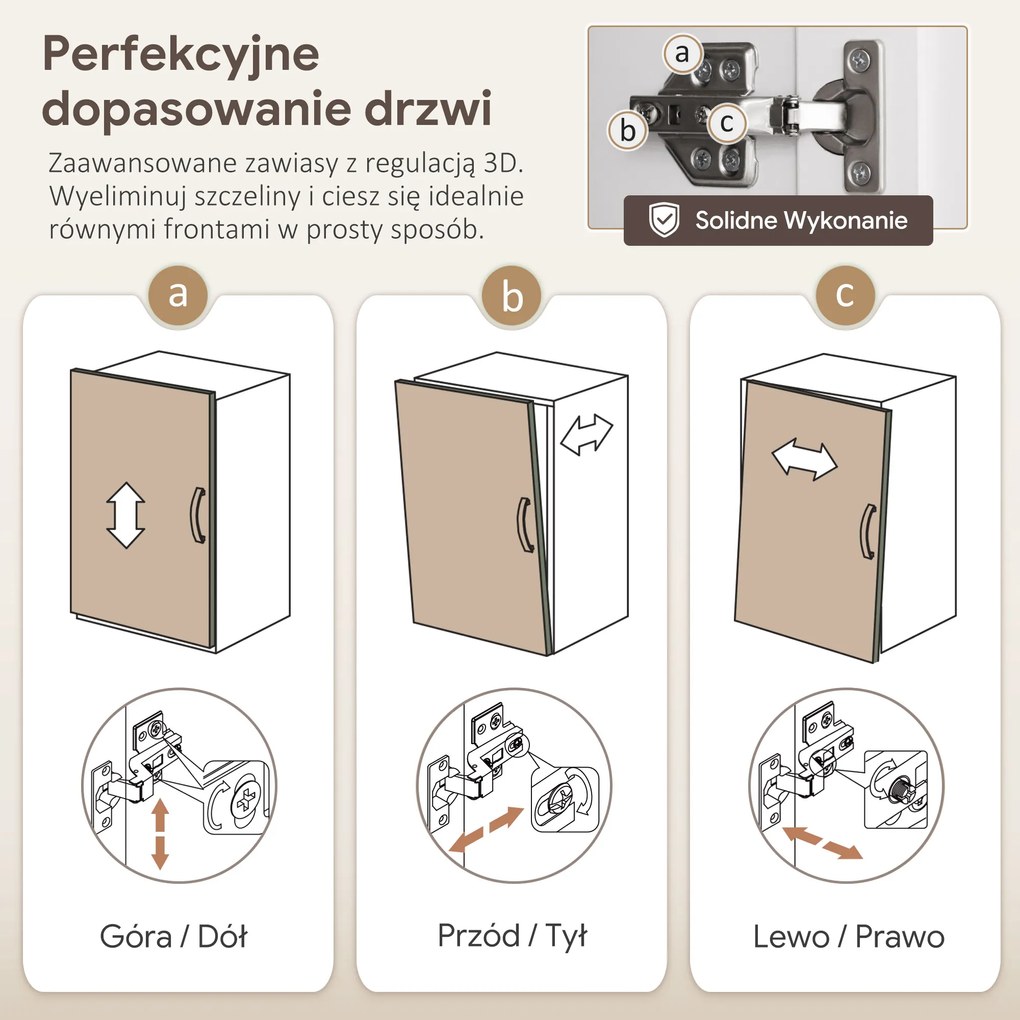 Perfekcyjne dopasowanie drzwi

Zaawansowane zawiasy z regulacją 3D. Wyeliminuj szczeliny i ciesz się idealnie równymi frontami w prosty sposób.

a

b

c

Solidne Wykonanie

a

b

c

Góra / Dół

Przód / Tył

Lewo / Prawo