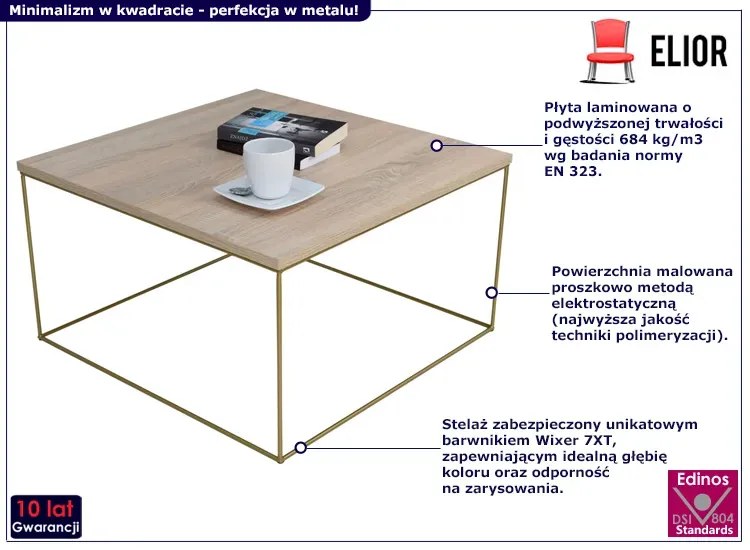 Minimalizm w kwadracie - perfekcja w metalu!

ELIOR

Płyta laminowana o podwyższonej trwałości i gęstości 684 kg/m3 wg badania normy EN 323.

Powierzchnia malowana proszkowo metodą elektrostatyczną (najwyższa jakość techniki polimeryzacji).

Stelaż zabezpieczony unikatowym barwnikiem Wixer 7XT, zapewniającym idealną głębię koloru oraz odporność na zarysowania.

10 lat
Gwarancji

Edinos
DSI 804
Standards