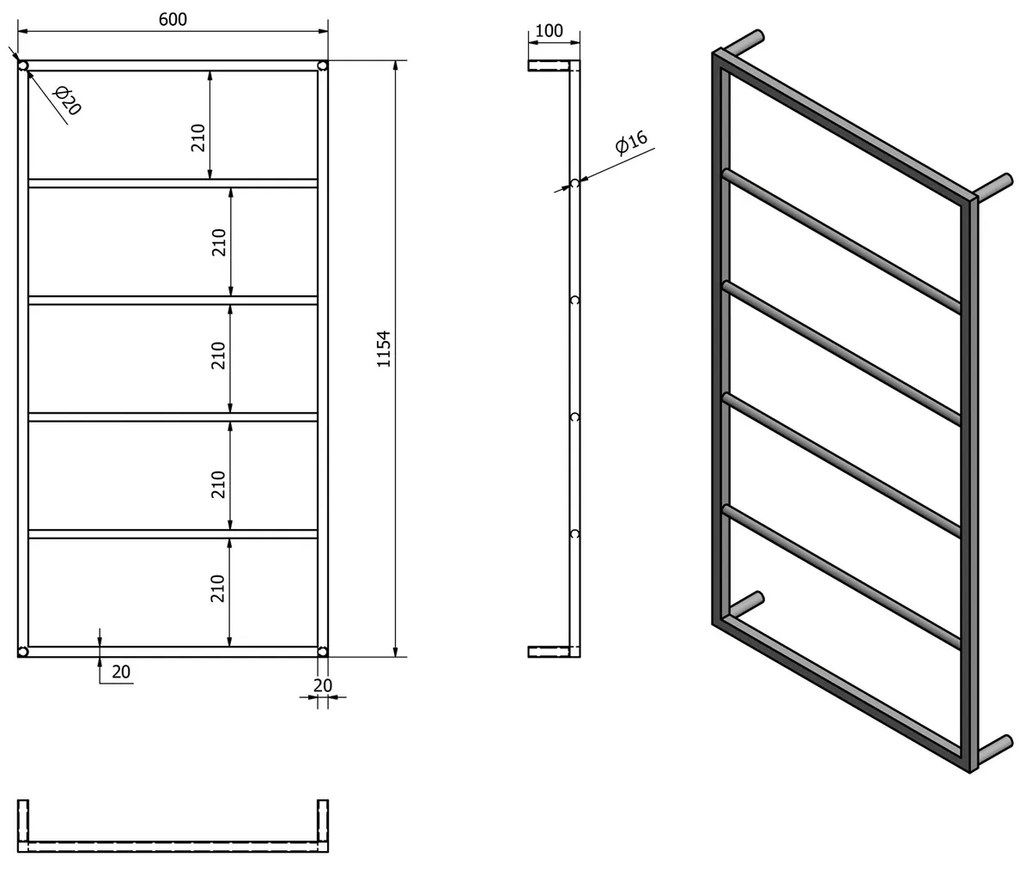 600

Ø20

210

210

210

210

210

1154

20

20

100

Ø16