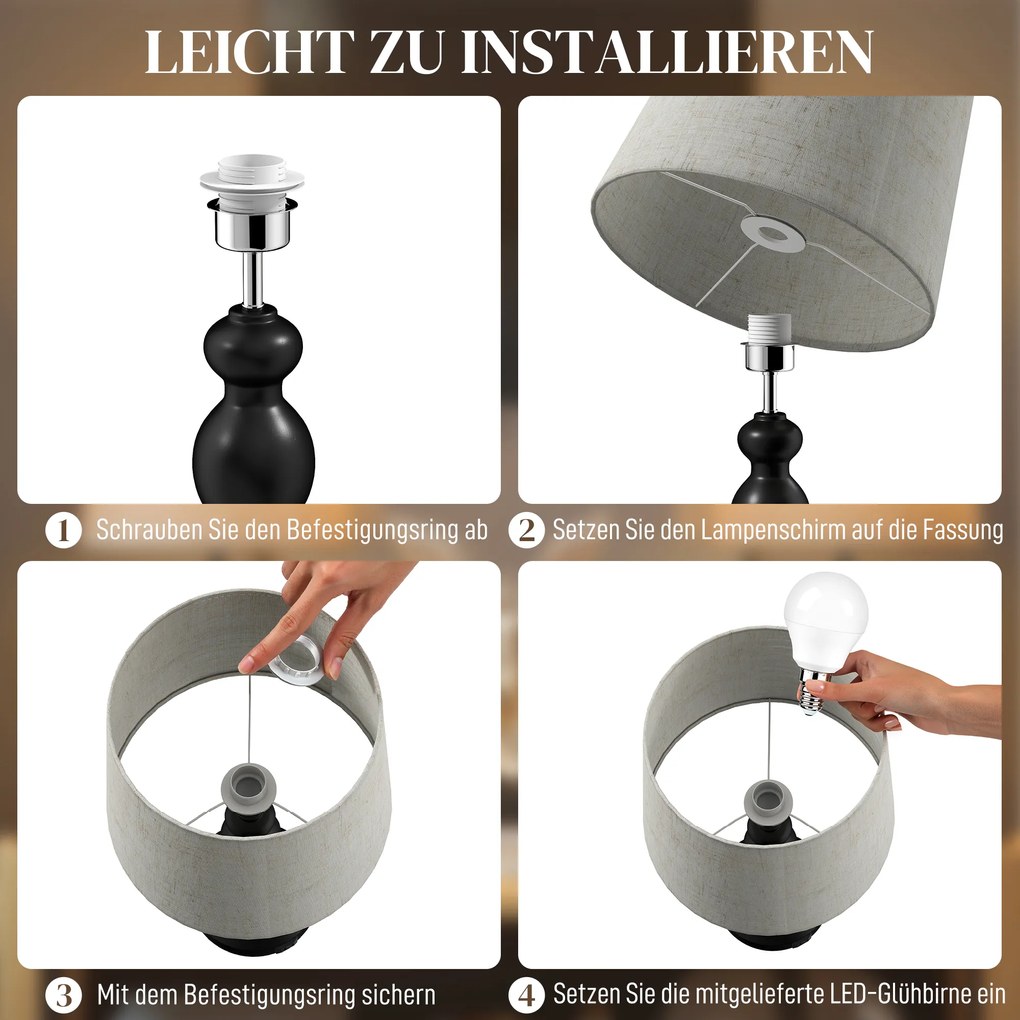 LEICHT ZU INSTALLIEREN

1 Schrauben Sie den Befestigungsring ab

2 Setzen Sie den Lampenschirm auf die Fassung

3 Mit dem Befestigungsring sichern

4 Setzen Sie die mitgelieferte LED-Glühbirne ein