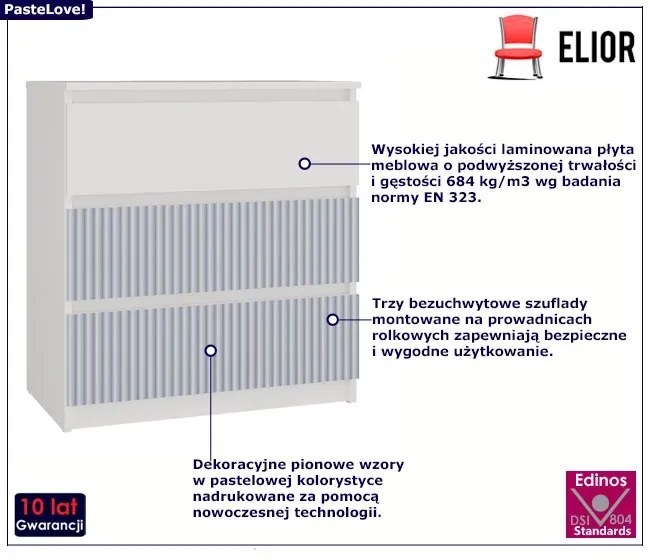 PasteLove!

ELIOR

Wysokiej jakości laminowana płyta meblowa o podwyższonej trwałości i gęstości 684 kg/m3 wg badania normy EN 323.

Trzy bezuchwytowe szuflady montowane na prowadnicach rolkowych zapewniają bezpieczne i wygodne użytkowanie.

Dekoracyjne pionowe wzory w pastelowej kolorystyce nadrukowane za pomocą nowoczesnej technologii.

10 lat
Gwarancji

Edinos
DSI 804
Standards