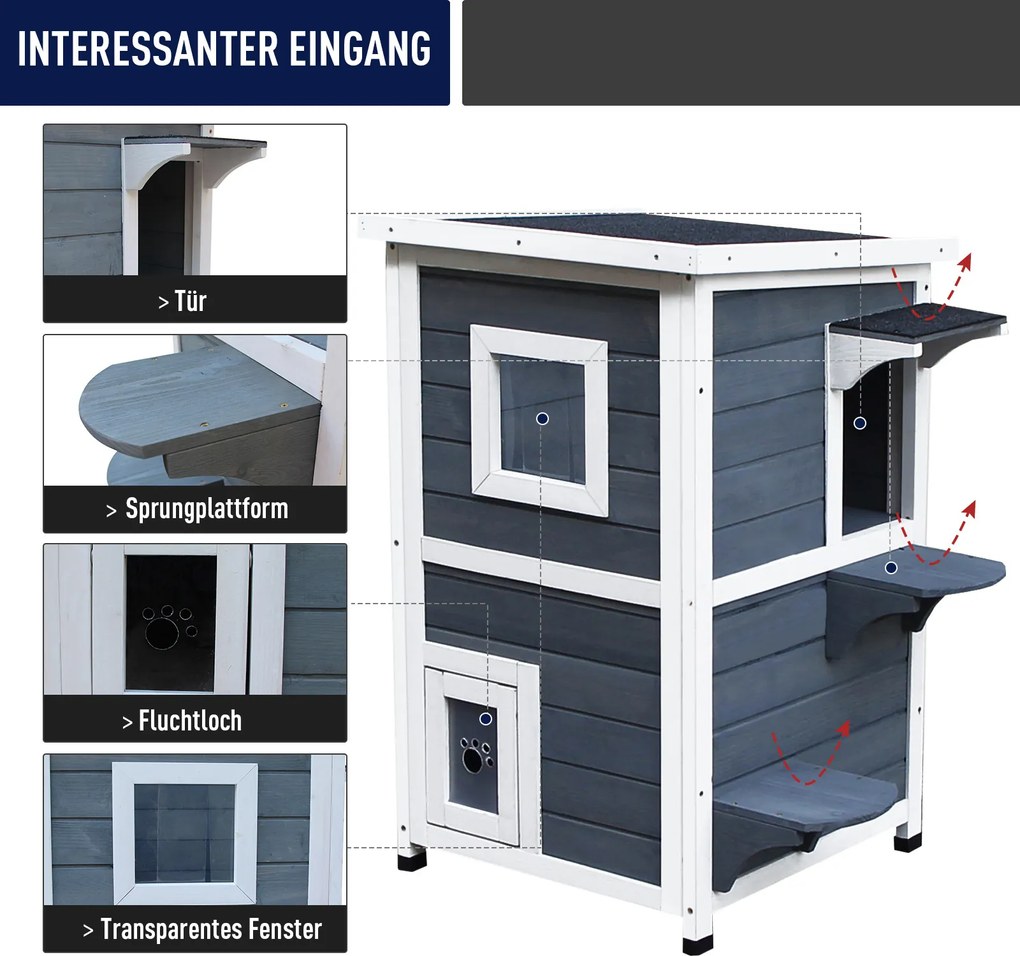 INTERESSANTER EINGANG

> Tür

> Sprungplattform

> Fluchtloch

> Transparentes Fenster