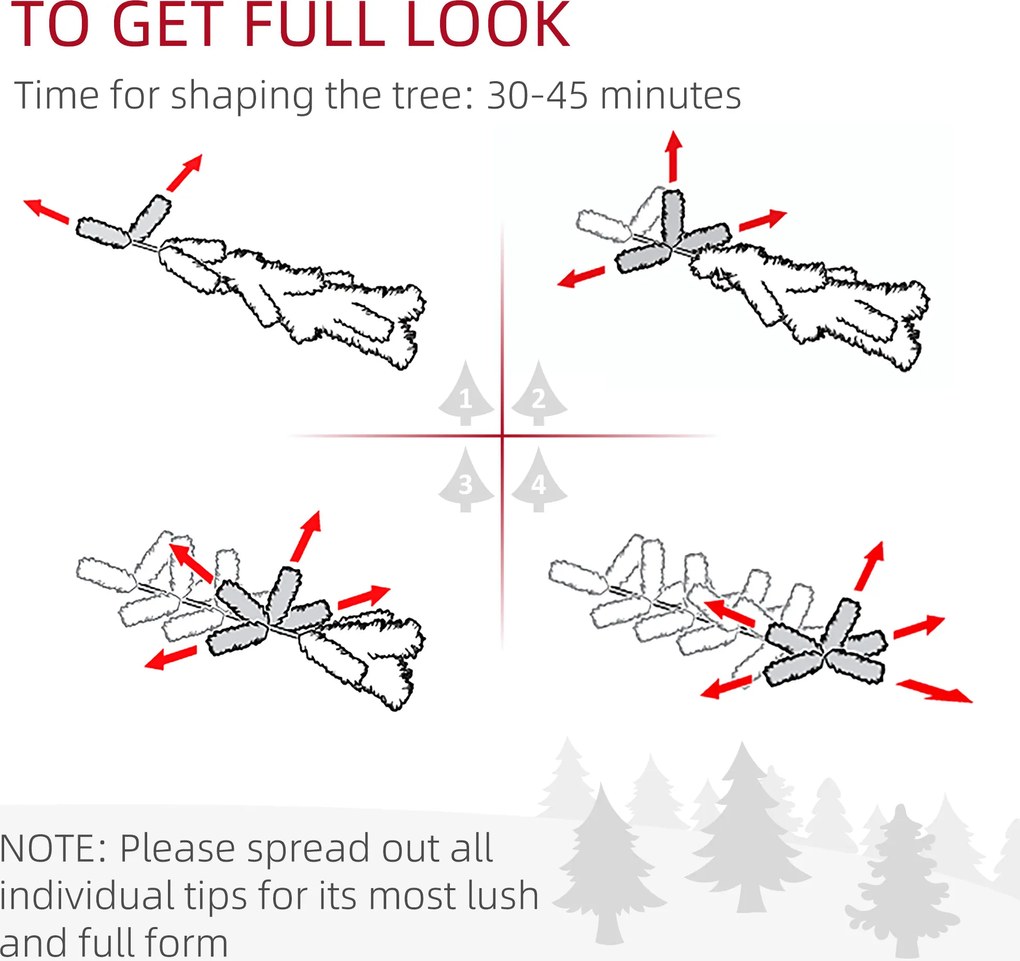 TO GET FULL LOOK

Time for shaping the tree: 30-45 minutes

1 2
3 4

NOTE: Please spread out all individual tips for its most lush and full form