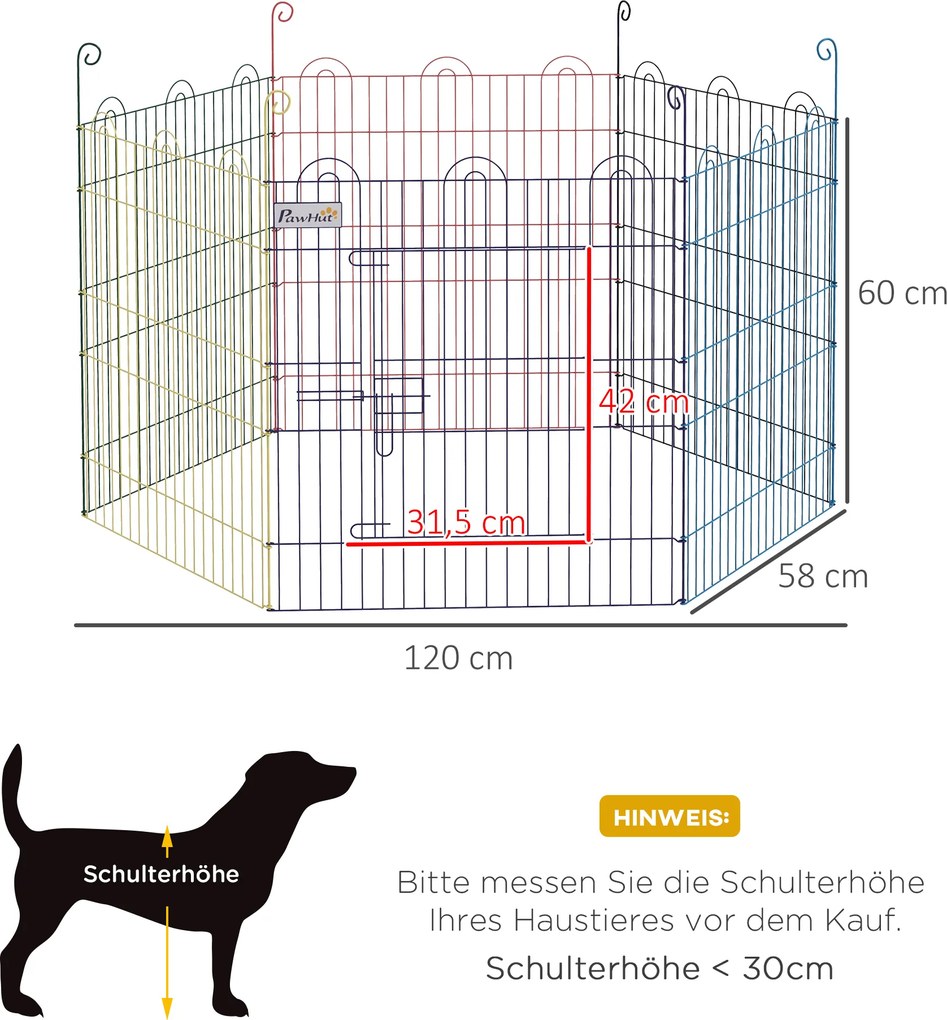 PawHut

60 cm

42 cm

31,5 cm

58 cm

120 cm

Schulterhöhe

HINWEIS:

Bitte messen Sie die Schulterhöhe Ihres Haustieres vor dem Kauf.

Schulterhöhe < 30cm