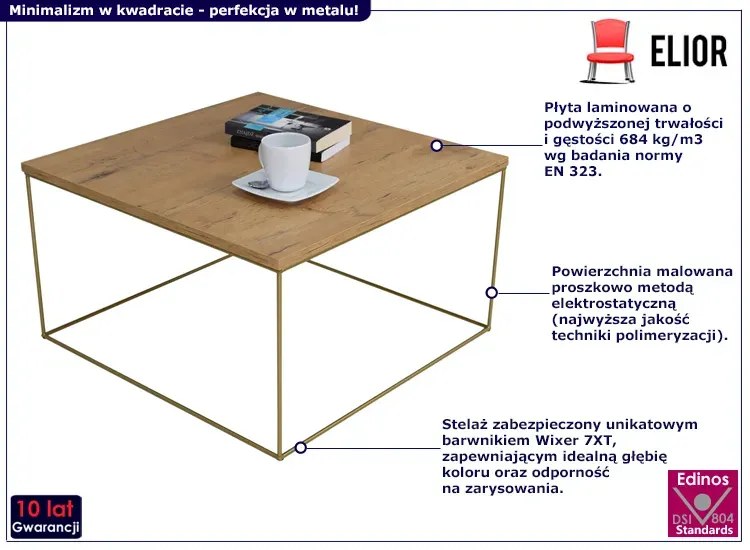 Minimalizm w kwadracie - perfekcja w metalu!

ELIOR

Płyta laminowana o podwyższonej trwałości i gęstości 684 kg/m3 wg badania normy EN 323.

Powierzchnia malowana proszkowo metodą elektrostatyczną (najwyższa jakość techniki polimeryzacji).

Stelaż zabezpieczony unikatowym barwnikiem Wixer 7XT, zapewniającym idealną głębię koloru oraz odporność na zarysowania.

10 lat Gwarancji

Edinos DSI 804 Standards