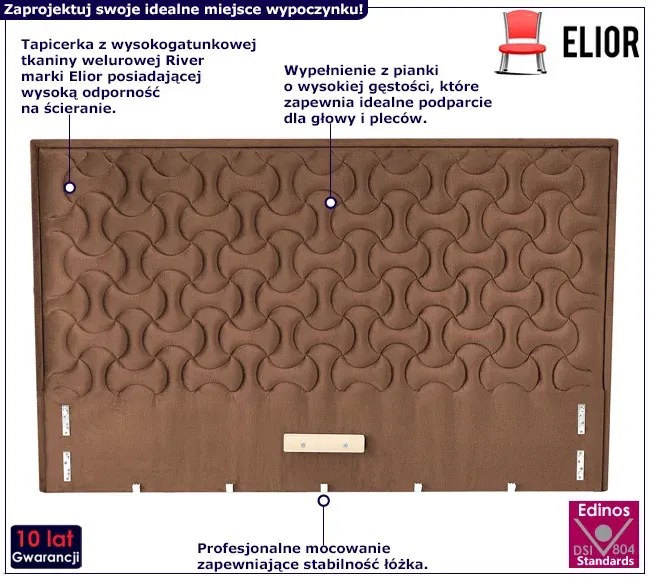 Zaprojektuj swoje idealne miejsce wypoczynku!

ELIOR

Tapicerka z wysokogatunkowej tkaniny welurowej River marki Elior posiadającej wysoką odporność na ścieranie.

Wypełnienie z pianki o wysokiej gęstości, które zapewnia idealne podparcie dla głowy i pleców.

10 lat Gwarancji

Profesjonalne mocowanie zapewniające stabilność łóżka.

Edinos DSI 804 Standards