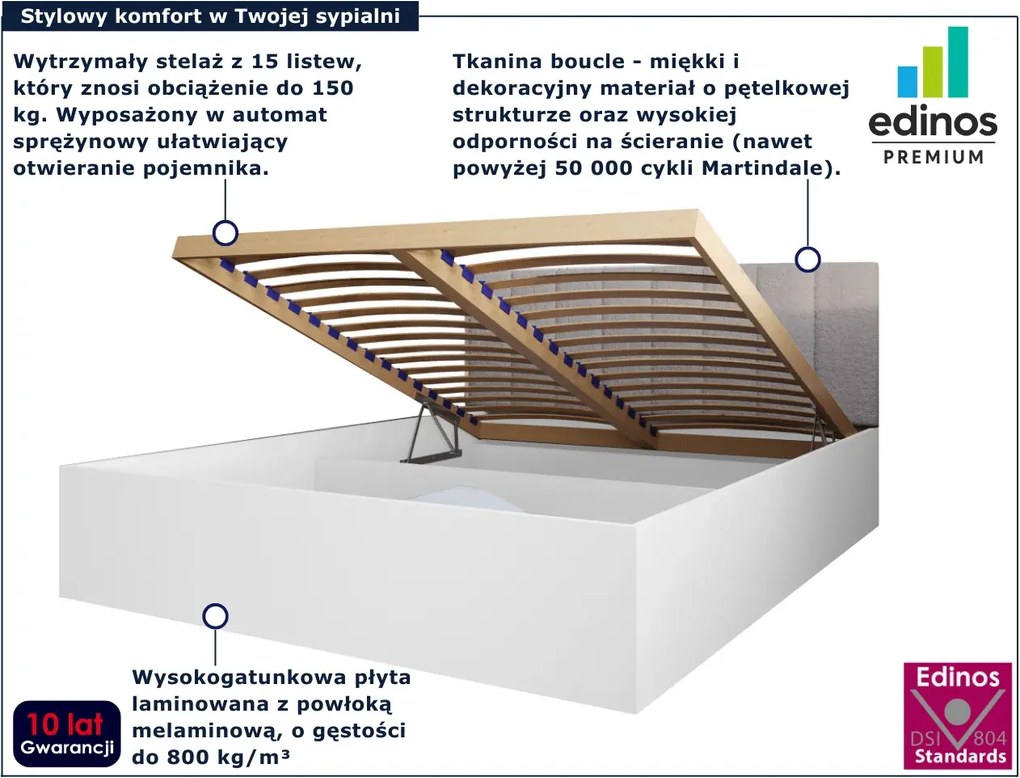 Stylowy komfort w Twojej sypialni

Wytrzymały stelaż z 15 listew, który znosi obciążenie do 150 kg. Wyposażony w automat sprężynowy ułatwiający otwieranie pojemnika.

Tkanina boucle - miękki i dekoracyjny materiał o pętelkowej strukturze oraz wysokiej odporności na ścieranie (nawet powyżej 50 000 cykli Martindale).

edinos
PREMIUM

Wysokogatunkowa płyta laminowana z powłoką melaminową, o gęstości do 800 kg/m³

10 lat
Gwarancji

Edinos
DSI 804
Standards