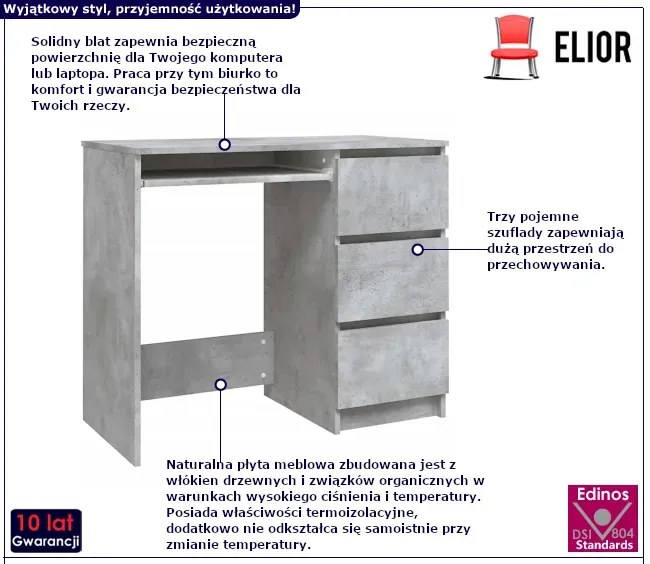 Wyjątkowy styl, przyjemność użytkowania!

ELIOR

Solidny blat zapewnia bezpieczną powierzchnię dla Twojego komputera lub laptopa. Praca przy tym biurko to komfort i gwarancja bezpieczeństwa dla Twoich rzeczy.

Trzy pojemne szuflady zapewniają dużą przestrzeń do przechowywania.

Naturalna płyta meblowa zbudowana jest z włókien drzewnych i związków organicznych w warunkach wysokiego ciśnienia i temperatury. Posiada właściwości termoizolacyjne, dodatkowo nie odkształca się samoistnie przy zmianie temperatury.

10 lat Gwarancji

Edinos DSI 804 Standards