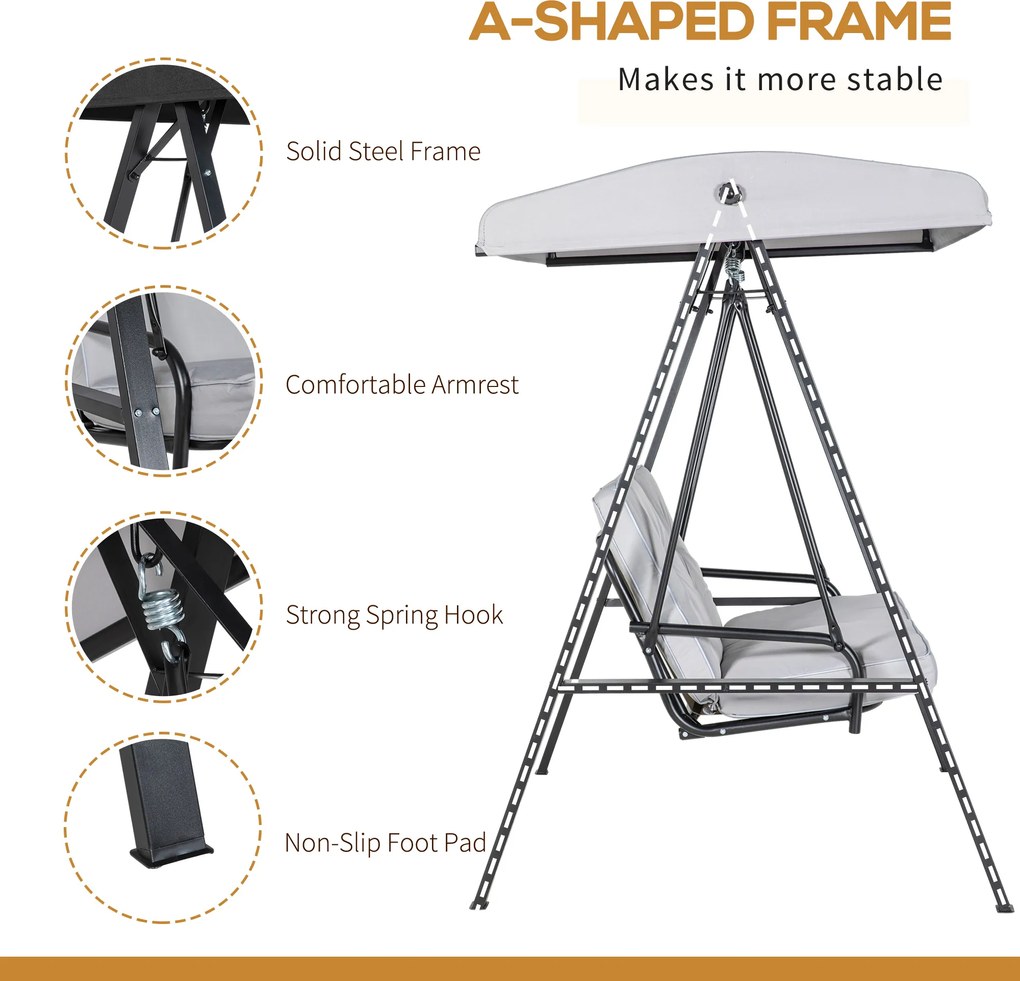 A-SHAPED FRAME

Makes it more stable

Solid Steel Frame

Comfortable Armrest

Strong Spring Hook

Non-Slip Foot Pad