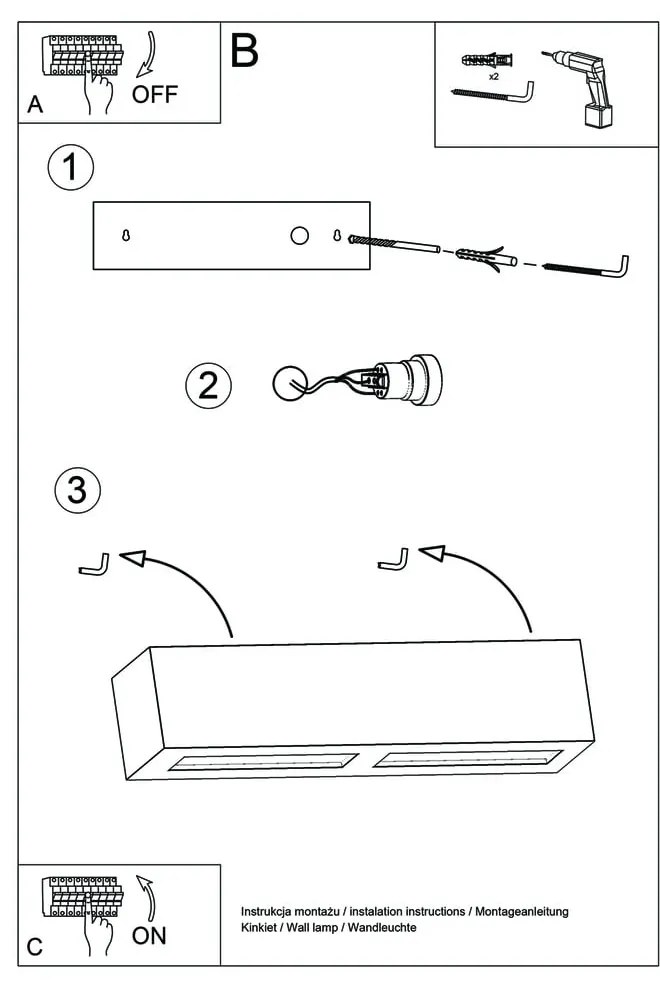 A
OFF

B

x2

1

2

3

C
ON

Instrukcja montażu / instalation instructions / Montageanleitung
Kinkiet / Wall lamp / Wandleuchte