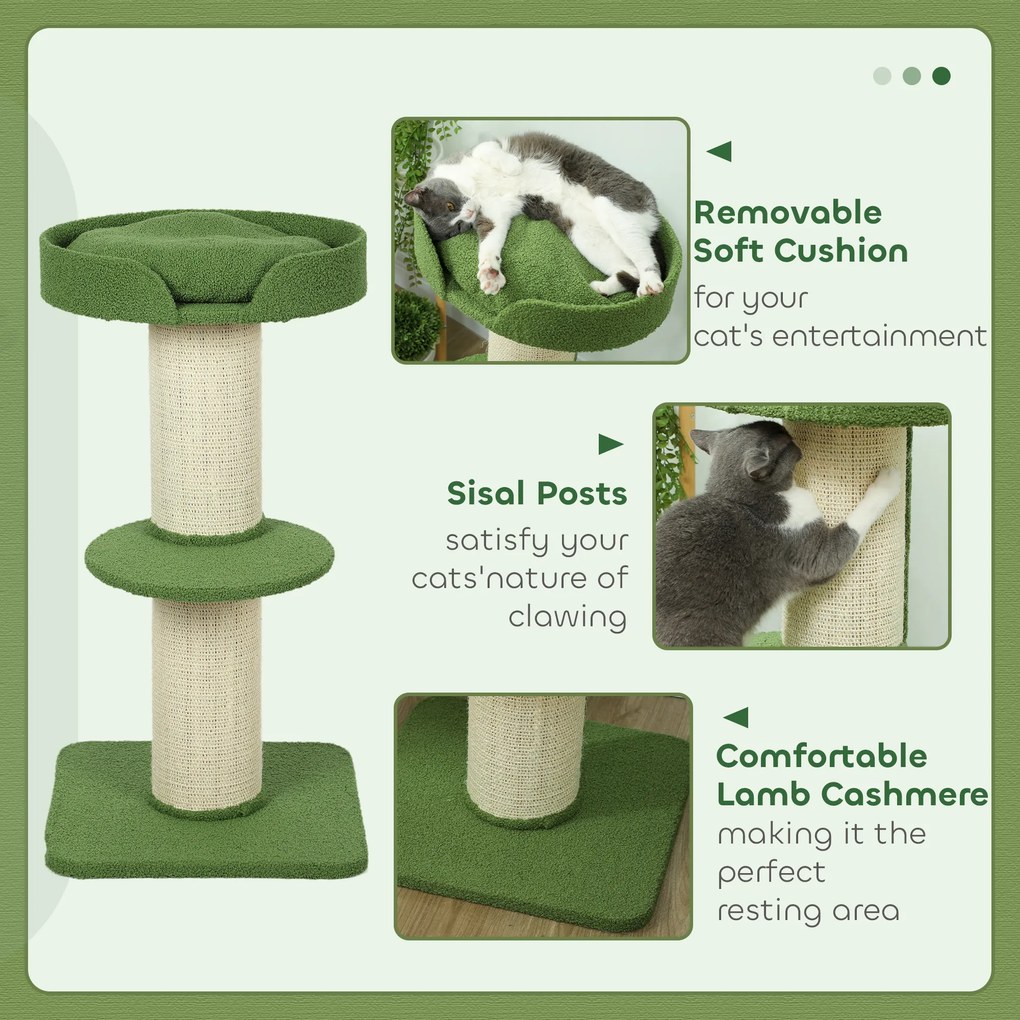 Removable Soft Cushion
for your cat's entertainment

Sisal Posts
satisfy your cats'nature of clawing

Comfortable Lamb Cashmere
making it the perfect resting area