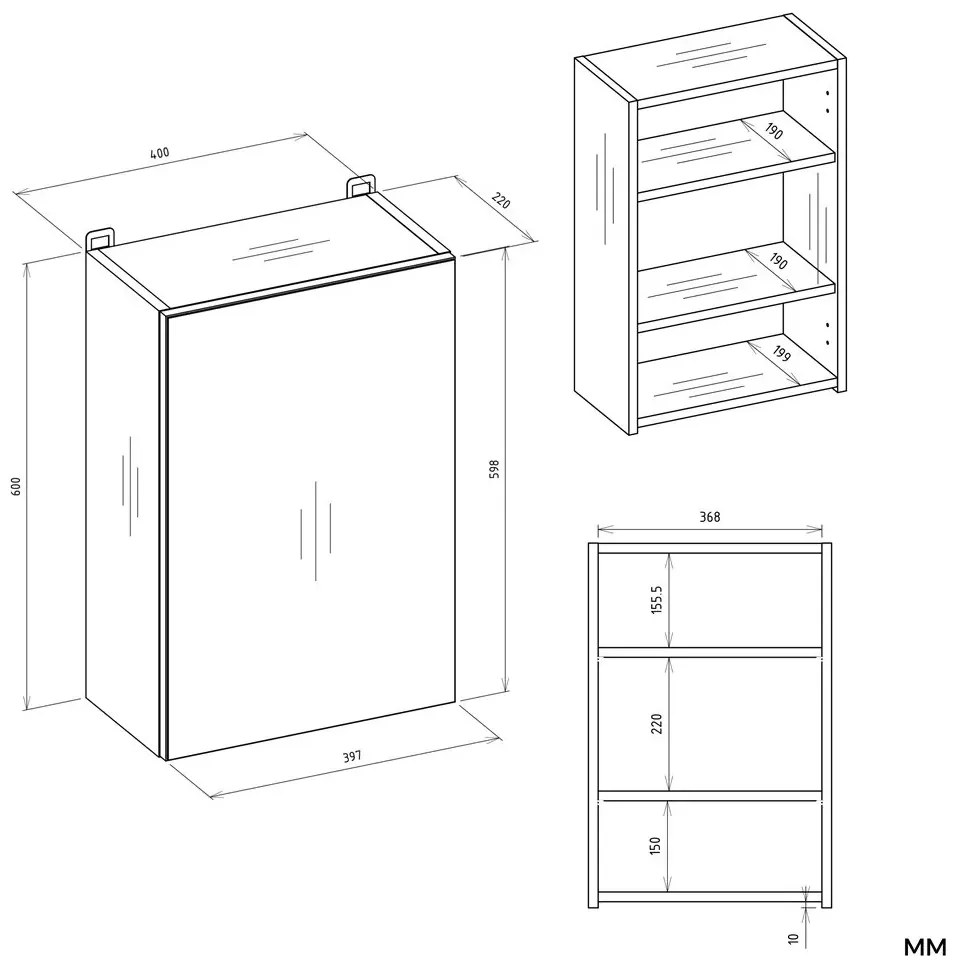 400
220
600
598
397
190
190
199
368
155.5
220
150
10
MM