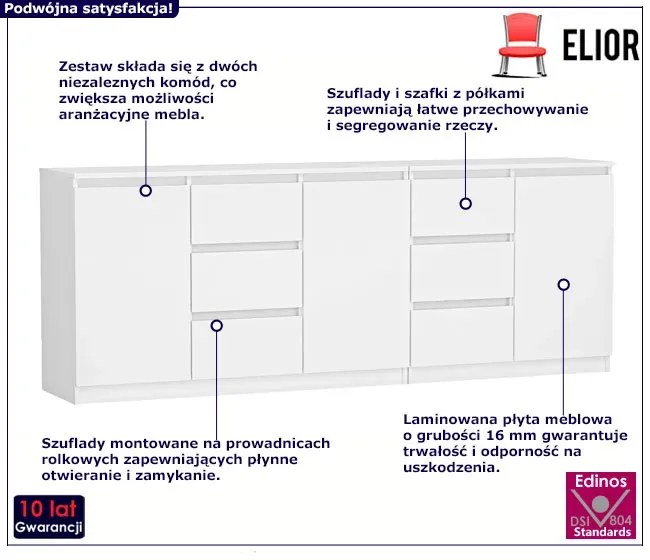 Podwójna satysfakcja!

ELIOR

Zestaw składa się z dwóch niezaleznych komód, co zwiększa możliwości aranżacyjne mebla.

Szuflady i szafki z półkami zapewniają łatwe przechowywanie i segregowanie rzeczy.

Szuflady montowane na prowadnicach rolkowych zapewniających płynne otwieranie i zamykanie.

Laminowana płyta meblowa o grubości 16 mm gwarantuje trwałość i odporność na uszkodzenia.

10 lat
Gwarancji

Edinos
DSI 804
Standards