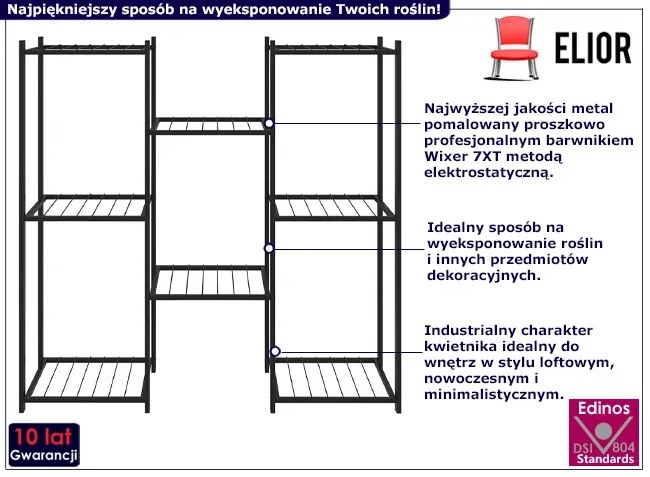 Najpiękniejszy sposób na wyeksponowanie Twoich roślin!

ELIOR

Najwyższej jakości metal pomalowany proszkowo profesjonalnym barwnikiem Wixer 7XT metodą elektrostatyczną.

Idealny sposób na wyeksponowanie roślin i innych przedmiotów dekoracyjnych.

Industrialny charakter kwietnika idealny do wnętrz w stylu loftowym, nowoczesnym i minimalistycznym.

10 lat Gwarancji

Edinos DSI 804 Standards