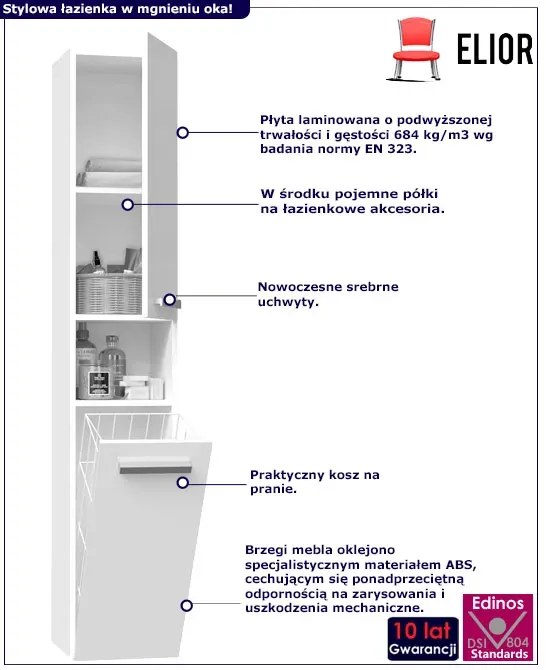 Stylowa łazienka w mgnieniu oka!

ELIOR

Płyta laminowana o podwyższonej trwałości i gęstości 684 kg/m3 wg badania normy EN 323.

W środku pojemne półki na łazienkowe akcesoria.

Nowoczesne srebrne uchwyty.

Praktyczny kosz na pranie.

Brzegi mebla oklejono specjalistycznym materiałem ABS, cechującym się ponadprzeciętną odpornością na zarysowania i uszkodzenia mechaniczne.

10 lat Gwarancji

Edinos DSI 804 Standards