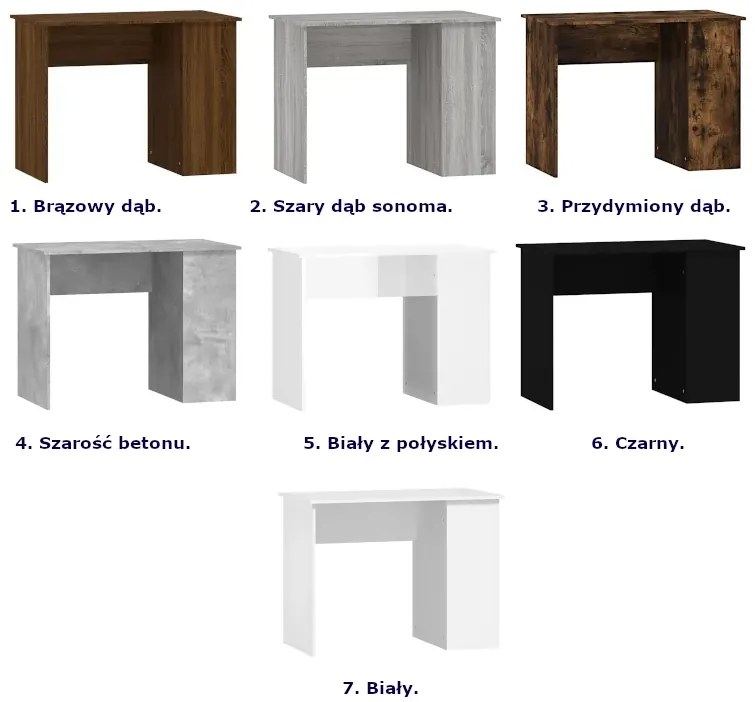 1. Brązowy dąb.

2. Szary dąb sonoma.

3. Przydymiony dąb.

4. Szarość betonu.

5. Biały z połyskiem.

6. Czarny.

7. Biały.