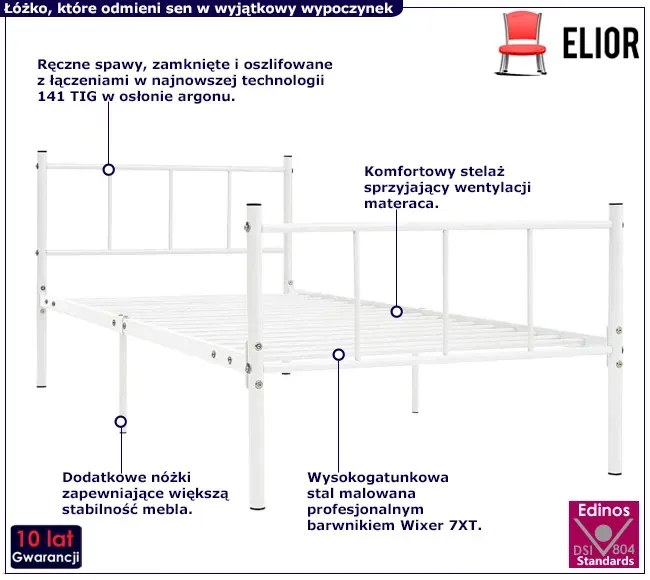 Łóżko, które odmieni sen w wyjątkowy wypoczynek

ELIOR

Ręczne spawy, zamknięte i oszlifowane z łączeniami w najnowszej technologii 141 TIG w osłonie argonu.

Komfortowy stelaż sprzyjający wentylacji materaca.

Dodatkowe nóżki zapewniające większą stabilność mebla.

Wysokogatunkowa stal malowana profesjonalnym barwnikiem Wixer 7XT.

10 lat
Gwarancji

Edinos
DSI 804
Standards