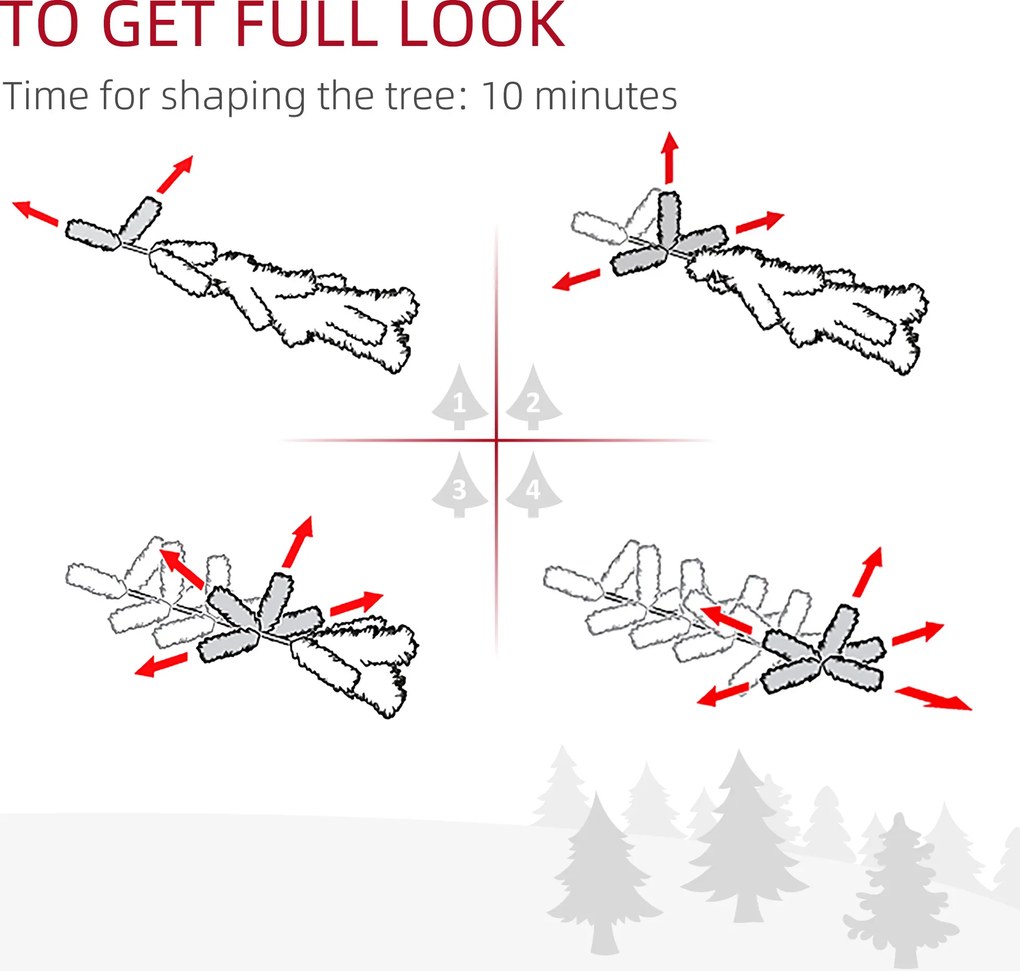 TO GET FULL LOOK
Time for shaping the tree: 10 minutes

1 2
3 4