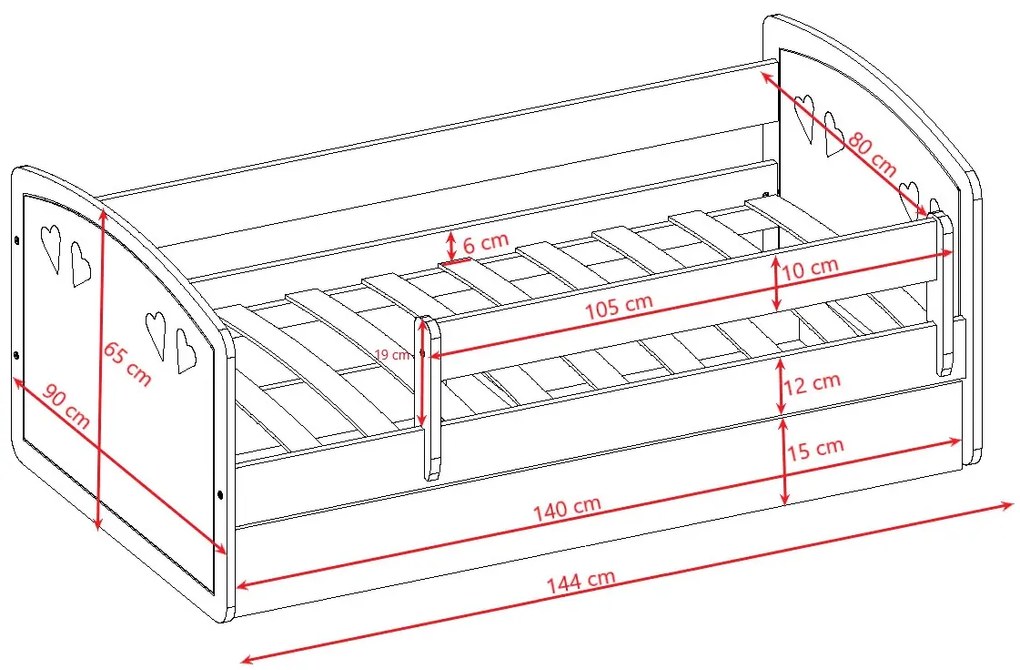 80 cm
6 cm
10 cm
105 cm
19 cm
65 cm
90 cm
12 cm
15 cm
140 cm
144 cm