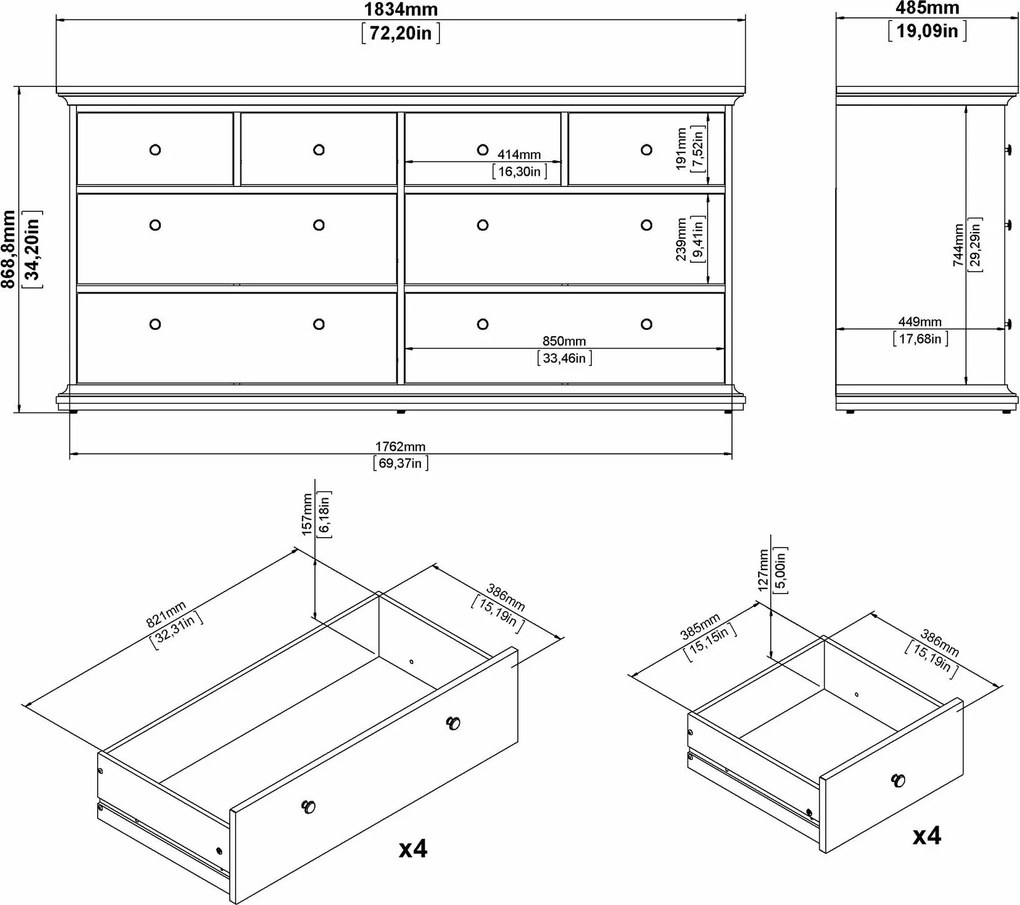 1834mm
[72,20in]

485mm
[19,09in]

868,8mm
[34,20in]

414mm
[16,30in]

191mm
[7,52in]

239mm
[9,41in]

850mm
[33,46in]

744mm
[29,29in]

449mm
[17,68in]

1762mm
[69,37in]

157mm
[6,18in]

821mm
[32,31in]

386mm
[15,19in]

x4

127mm
[5,00in]

385mm
[15,15in]

386mm
[15,19in]

x4