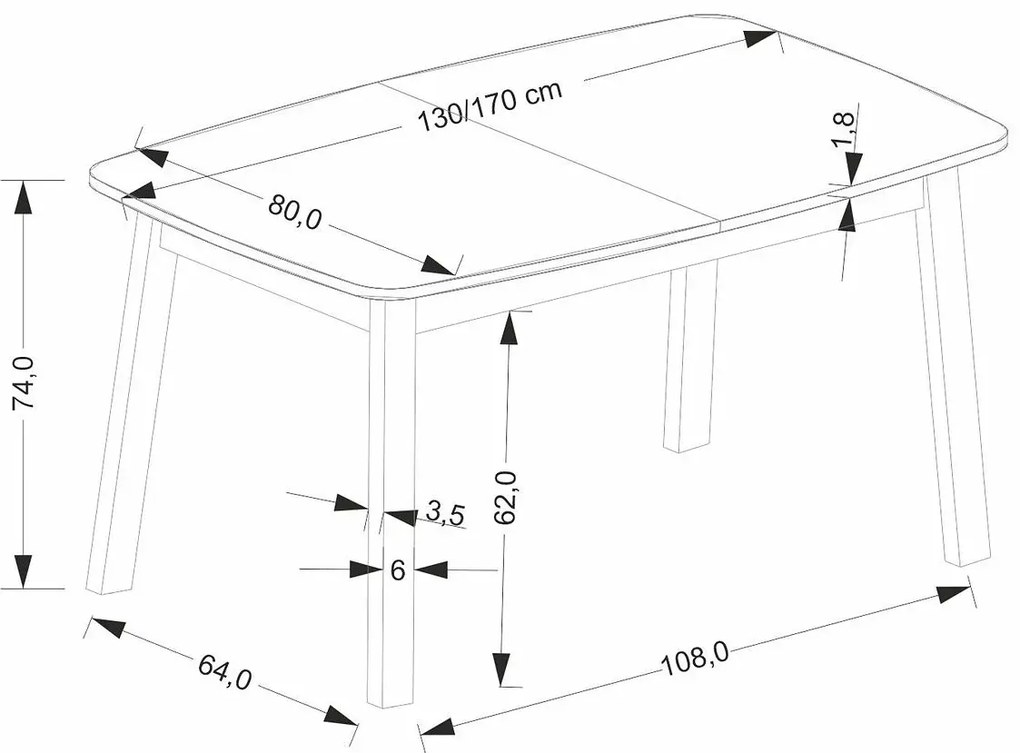 130/170 cm
1,8
80,0
74,0
62,0
3,5
6
64,0
108,0