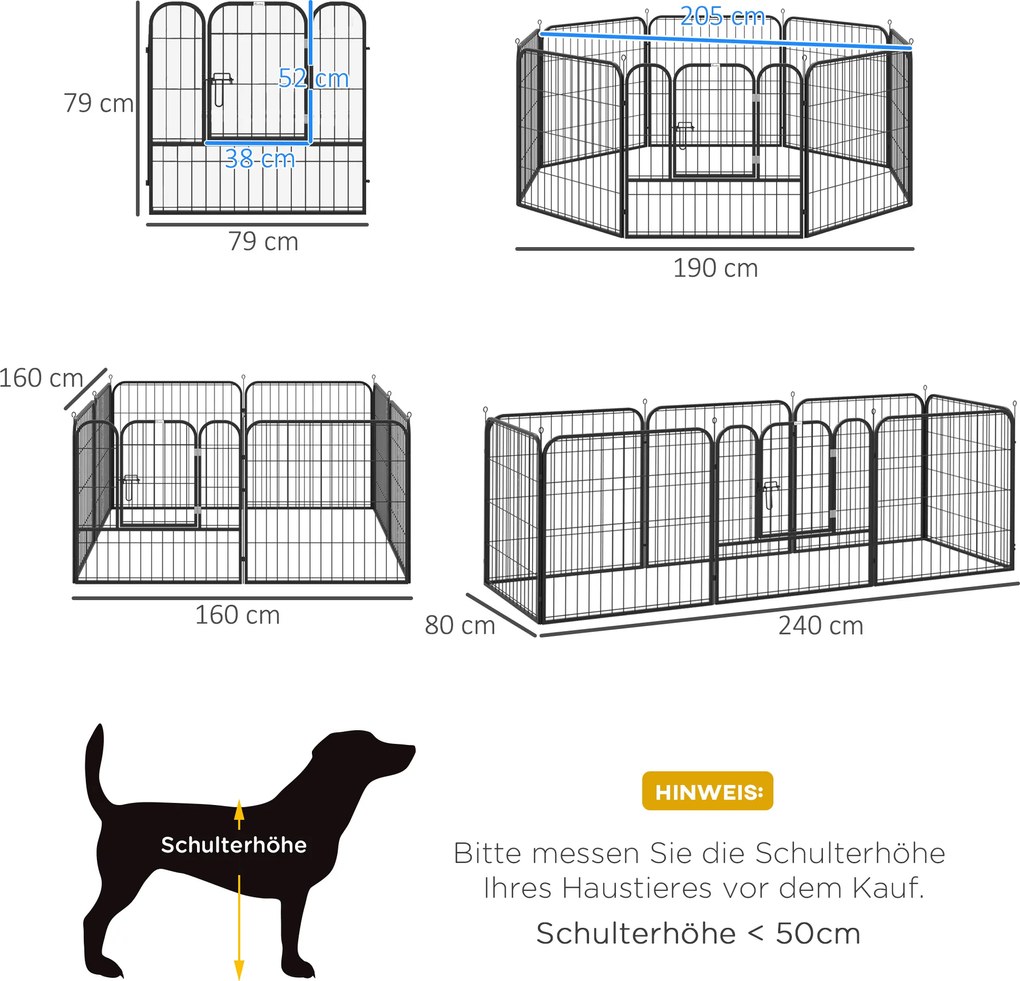 79 cm
52 cm
38 cm
79 cm

205 cm
190 cm

160 cm
160 cm

80 cm
240 cm

Schulterhöhe

HINWEIS:

Bitte messen Sie die Schulterhöhe Ihres Haustieres vor dem Kauf.

Schulterhöhe < 50cm