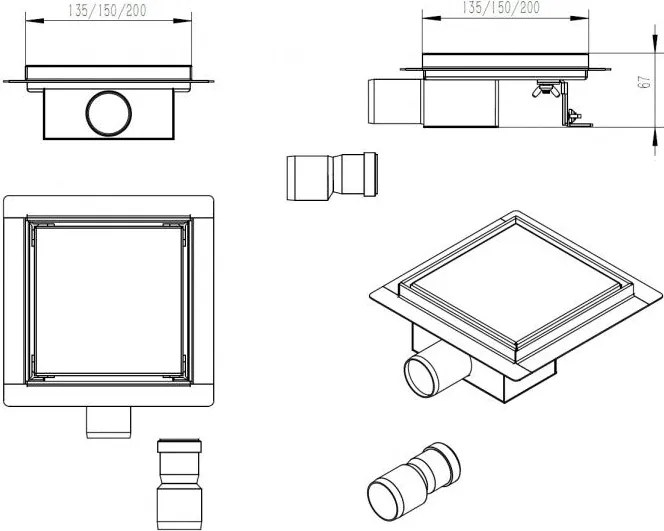 135/150/200

135/150/200

67