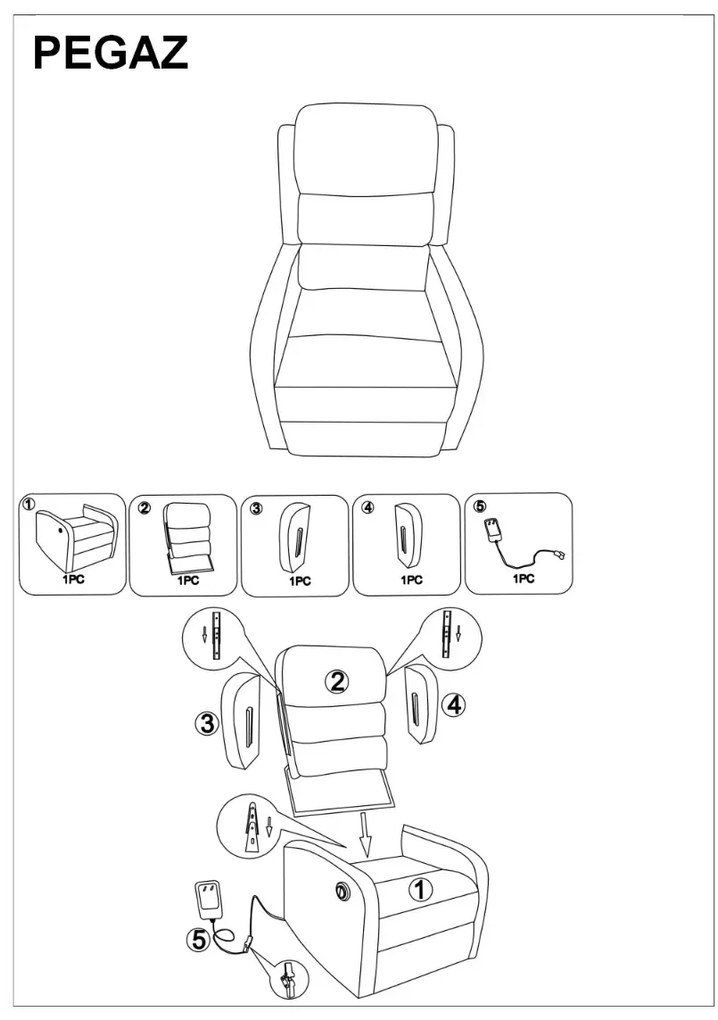 PEGAZ

1 1PC
2 1PC
3 1PC
4 1PC
5 1PC

2
3
4
1
5