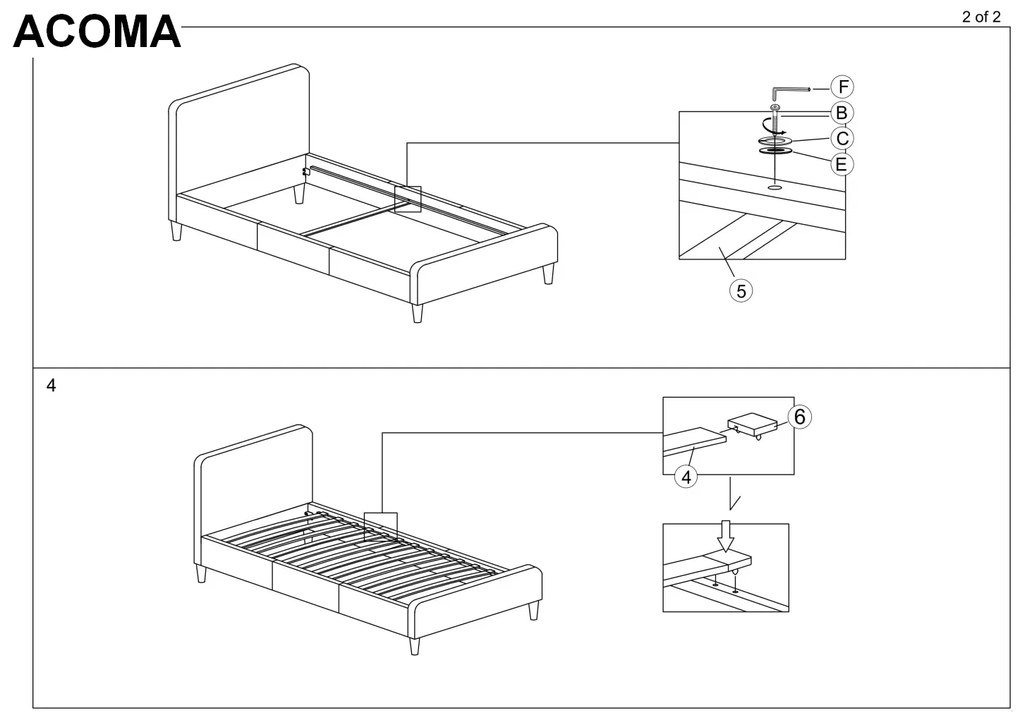 ACOMA

2 of 2

F
B
C
E
5

4

6
4