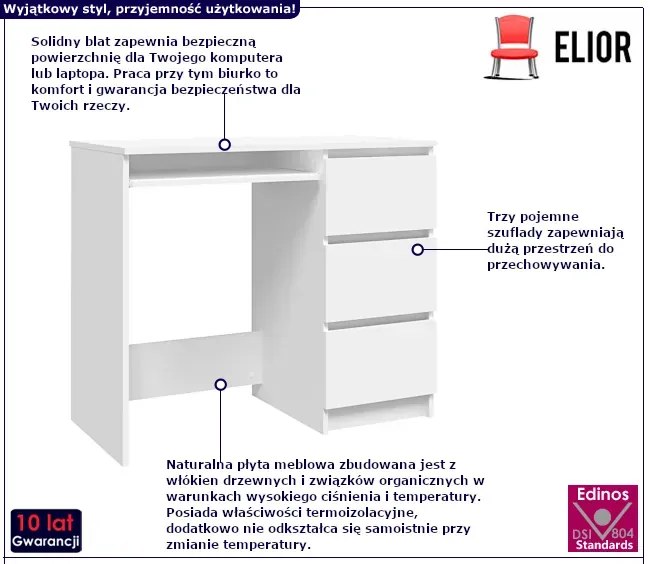 Wyjątkowy styl, przyjemność użytkowania!

ELIOR

Solidny blat zapewnia bezpieczną powierzchnię dla Twojego komputera lub laptopa. Praca przy tym biurko to komfort i gwarancja bezpieczeństwa dla Twoich rzeczy.

Trzy pojemne szuflady zapewniają dużą przestrzeń do przechowywania.

Naturalna płyta meblowa zbudowana jest z włókien drzewnych i związków organicznych w warunkach wysokiego ciśnienia i temperatury. Posiada właściwości termoizolacyjne, dodatkowo nie odkształca się samoistnie przy zmianie temperatury.

10 lat
Gwarancji

Edinos
DSI 804
Standards