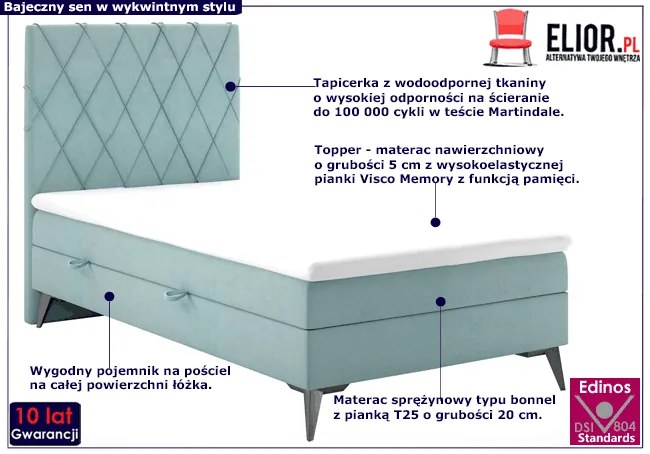 Bajeczny sen w wykwintnym stylu

ELIOR.PL
ALTERNATYWA TWOJEGO WNĘTRZA

Tapicerka z wodoodpornej tkaniny o wysokiej odporności na ścieranie do 100 000 cykli w teście Martindale.

Topper - materac nawierzchniowy o grubości 5 cm z wysokoelastycznej pianki Visco Memory z funkcją pamięci.

Wygodny pojemnik na pościel na całej powierzchni łóżka.

Materac sprężynowy typu bonnel z pianką T25 o grubości 20 cm.

10 lat
Gwarancji

Edinos
DSI 804
Standards