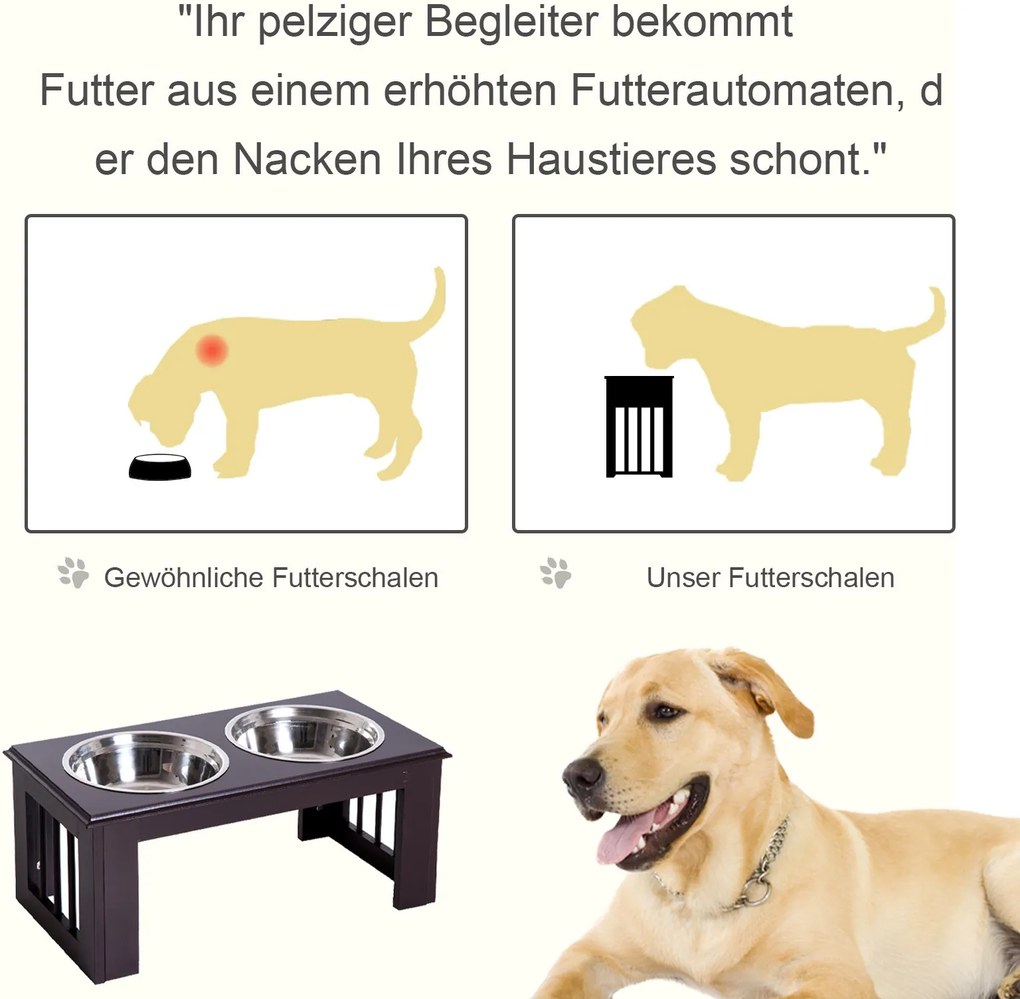 "Ihr pelziger Begleiter bekommt Futter aus einem erhöhten Futterautomaten, d er den Nacken Ihres Haustieres schont."

Gewöhnliche Futterschalen

Unser Futterschalen