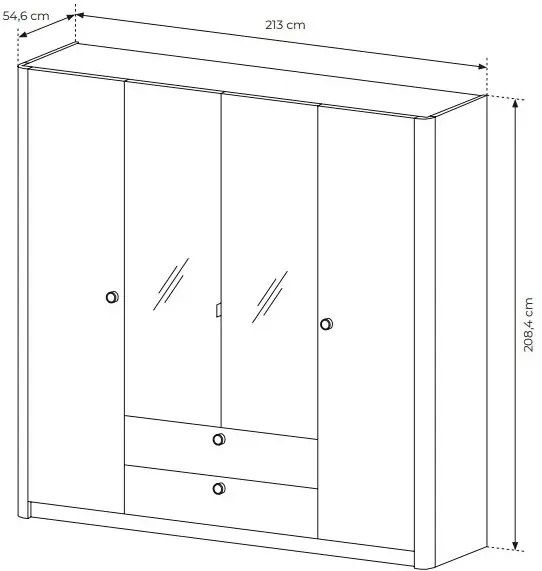 54,6 cm
213 cm
208,4 cm