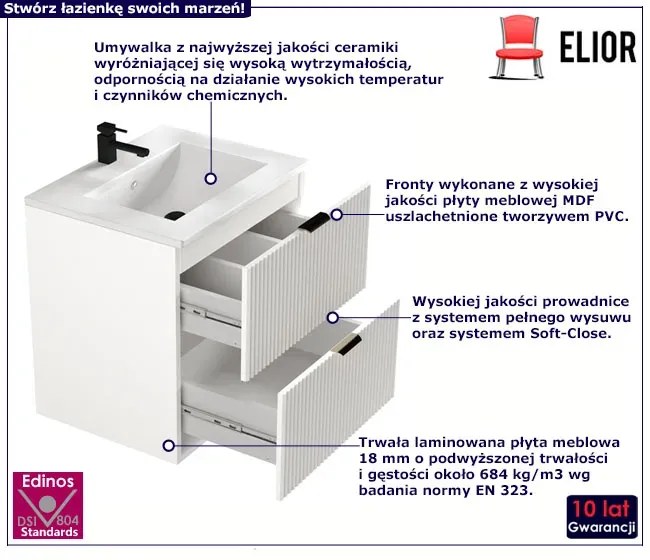 Stwórz łazienkę swoich marzeń!

ELIOR

Umywalka z najwyższej jakości ceramiki wyróżniającej się wysoką wytrzymałością, odpornością na działanie wysokich temperatur i czynników chemicznych.

Fronty wykonane z wysokiej jakości płyty meblowej MDF uszlachetnione tworzywem PVC.

Wysokiej jakości prowadnice z systemem pełnego wysuwu oraz systemem Soft-Close.

Trwała laminowana płyta meblowa 18 mm o podwyższonej trwałości i gęstości około 684 kg/m3 wg badania normy EN 323.

Edinos
DSI 804
Standards

10 lat
Gwarancji