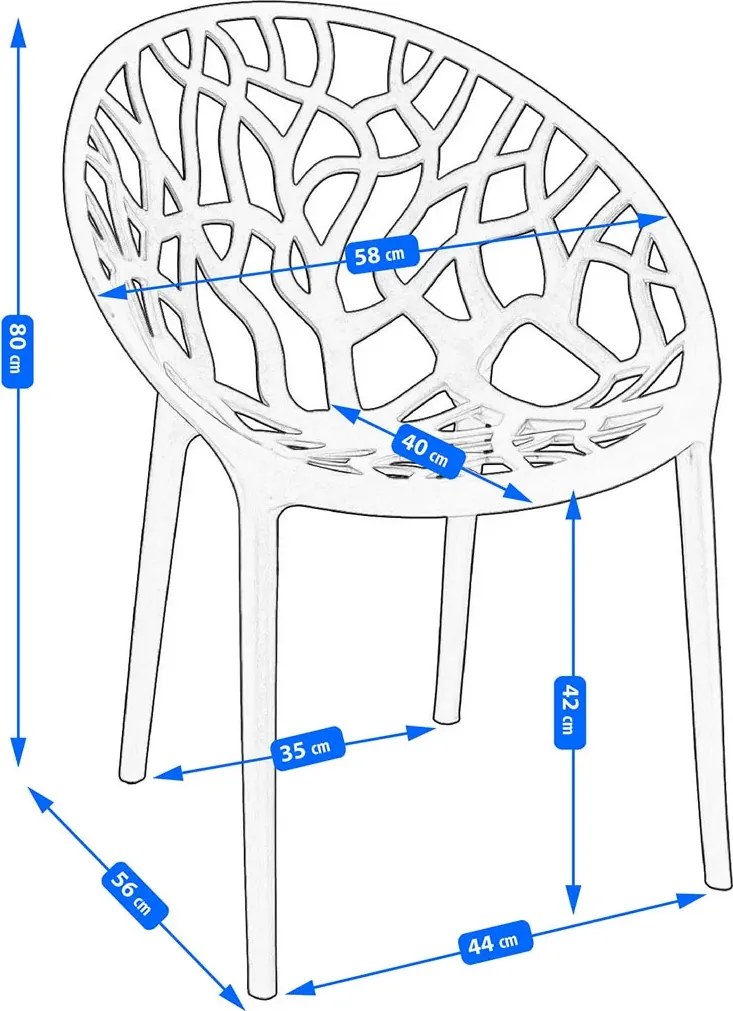 80 cm

58 cm

40 cm

42 cm

35 cm

56 cm

44 cm