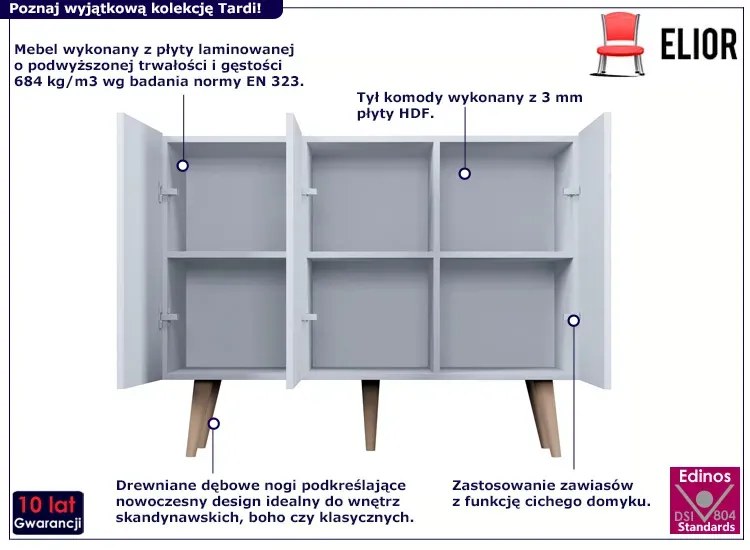 Poznaj wyjątkową kolekcję Tardi!

ELIOR

Mebel wykonany z płyty laminowanej o podwyższonej trwałości i gęstości 684 kg/m3 wg badania normy EN 323.

Tył komody wykonany z 3 mm płyty HDF.

Drewniane dębowe nogi podkreślające nowoczesny design idealny do wnętrz skandynawskich, boho czy klasycznych.

Zastosowanie zawiasów z funkcję cichego domyku.

10 lat
Gwarancji

Edinos
DSI 804
Standards