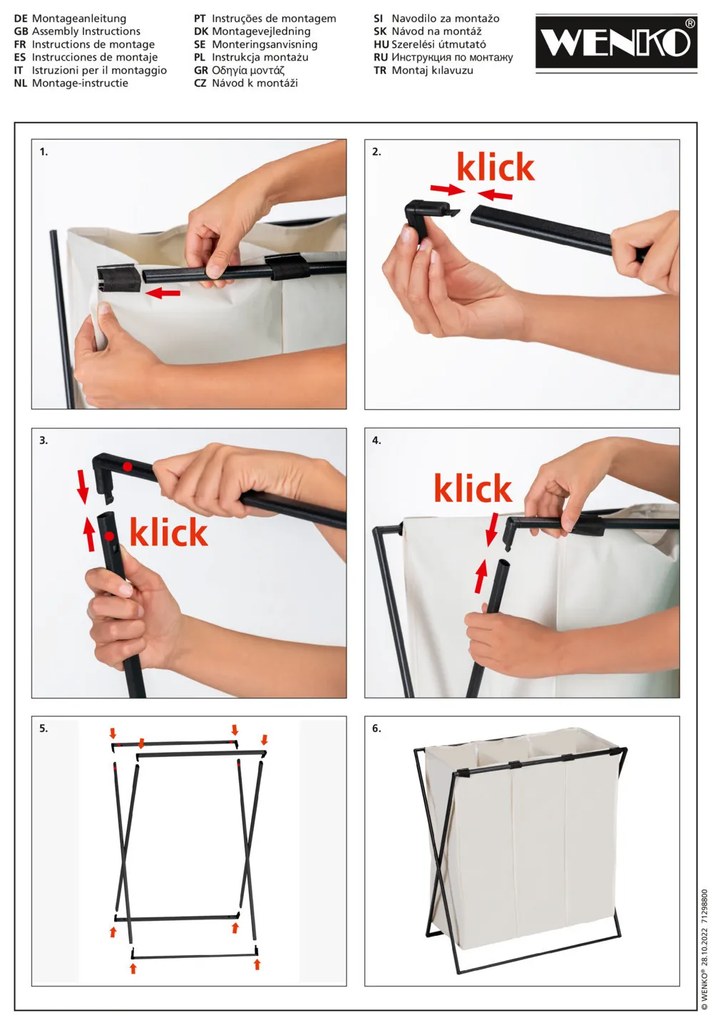 DE Montageanleitung
GB Assembly Instructions
FR Instructions de montage
ES Instrucciones de montaje
IT Istruzioni per il montaggio
NL Montage-instructie

PT Instruções de montagem
DK Montagevejledning
SE Monteringsanvisning
PL Instrukcja montażu
GR Οδηγία μοντάζ
CZ Návod k montáži

SI Navodilo za montažo
SK Návod na montáž
HU Szerelési útmutató
RU Инструкция по монтажу
TR Montaj kılavuzu

WENKO®

1.

2.
klick

3.
klick

4.
klick

5.

6.

© WENKO® 28.10.2022 71298800