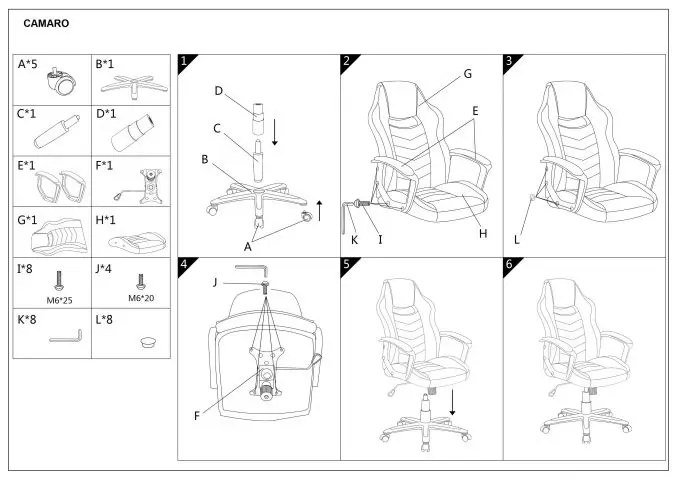 CAMARO

| A*5 | B*1 |
|---|---|
| C*1 | D*1 |
| E*1 | F*1 |
| G*1 | H*1 |
| I*8 M6*25 | J*4 M6*20 |
| K*8 | L*8 |

1
D
C
B
A

2
G
E
K
I
H

3
L

4
J
F

5

6