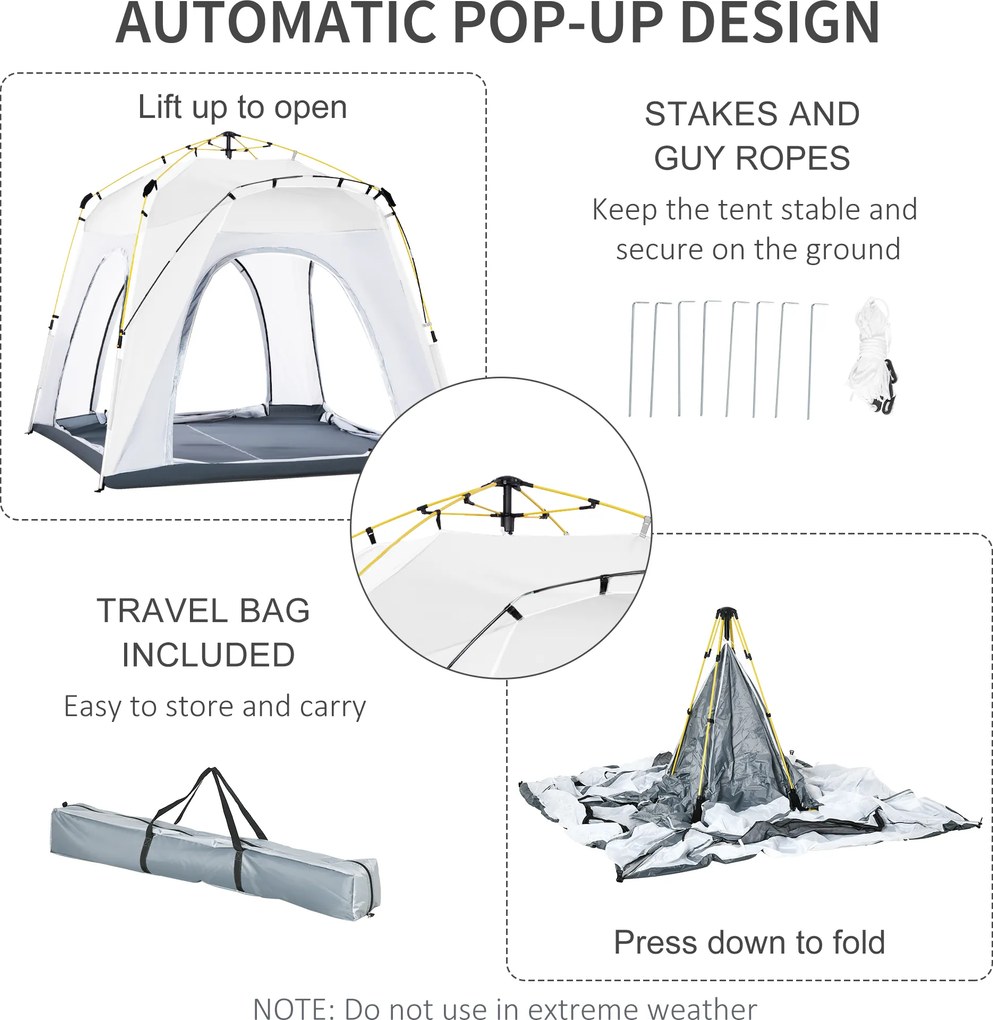 AUTOMATIC POP-UP DESIGN

Lift up to open

STAKES AND GUY ROPES

Keep the tent stable and secure on the ground

TRAVEL BAG INCLUDED

Easy to store and carry

Press down to fold

NOTE: Do not use in extreme weather