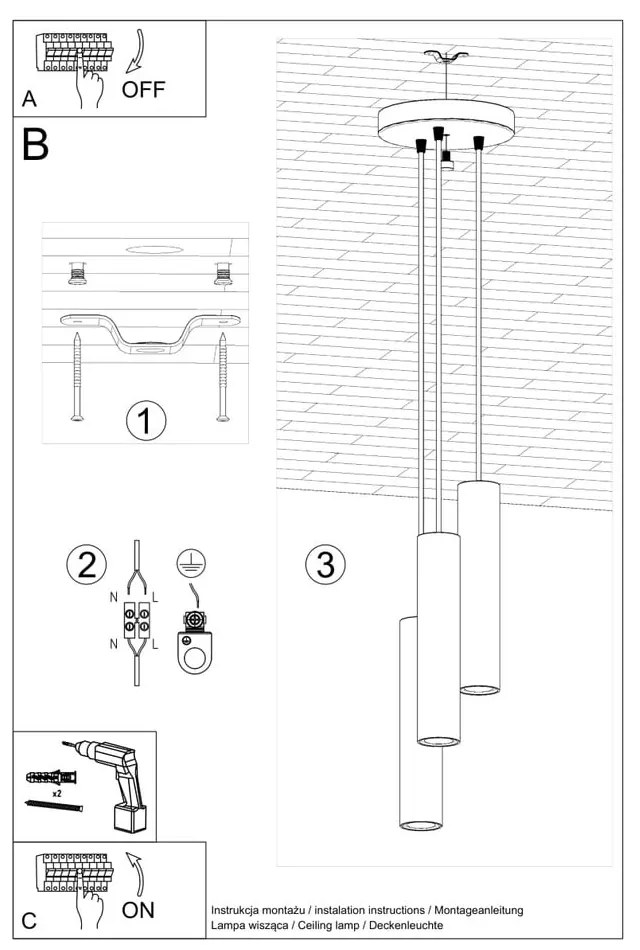 A
OFF

B

1

2
N L
N L

3

x2

C
ON

Instrukcja montażu / instalation instructions / Montageanleitung
Lampa wisząca / Ceiling lamp / Deckenleuchte