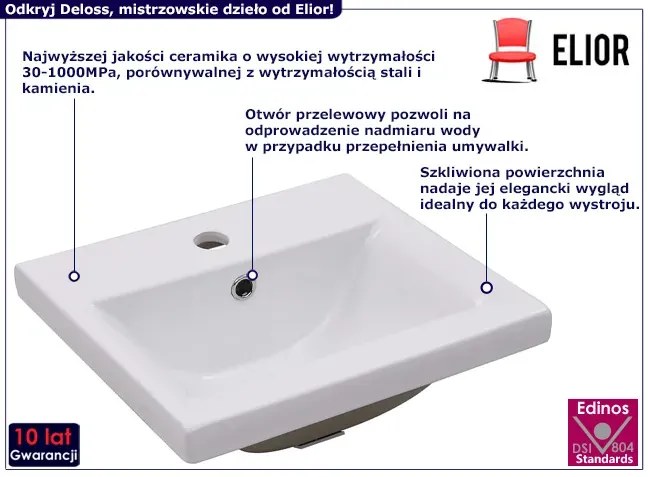 Odkryj Deloss, mistrzowskie dzieło od Elior!

ELIOR

Najwyższej jakości ceramika o wysokiej wytrzymałości 30-1000MPa, porównywalnej z wytrzymałością stali i kamienia.

Otwór przelewowy pozwoli na odprowadzenie nadmiaru wody w przypadku przepełnienia umywalki.

Szkliwiona powierzchnia nadaje jej elegancki wygląd idealny do każdego wystroju.

10 lat Gwarancji

Edinos DSI 804 Standards