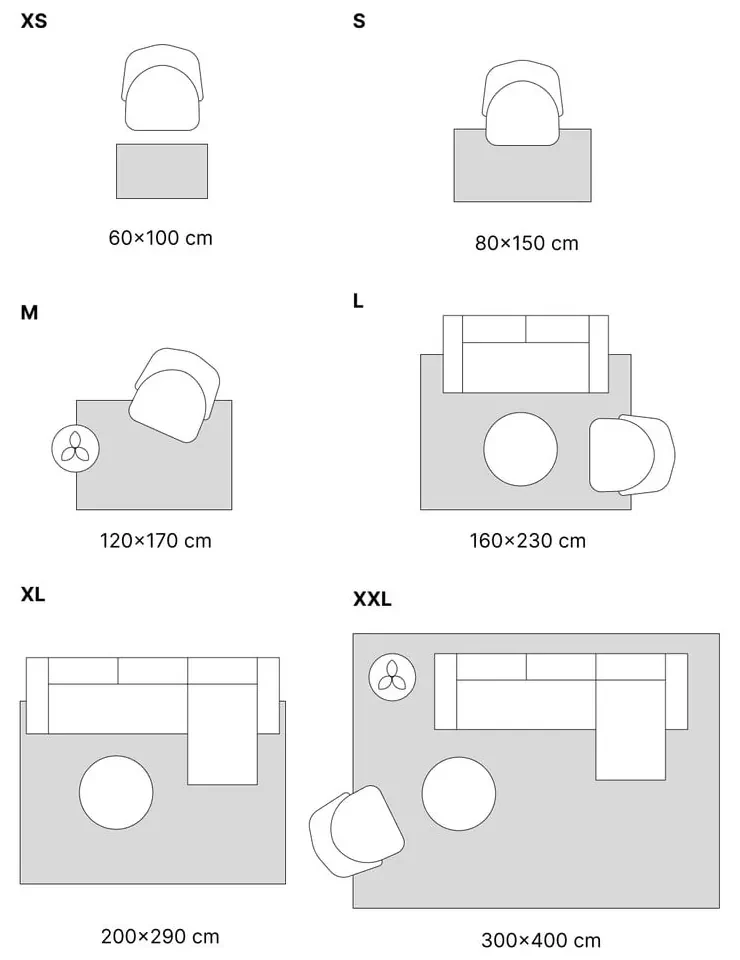 XS

60×100 cm

S

80×150 cm

M

120×170 cm

L

160×230 cm

XL

200×290 cm

XXL

300×400 cm