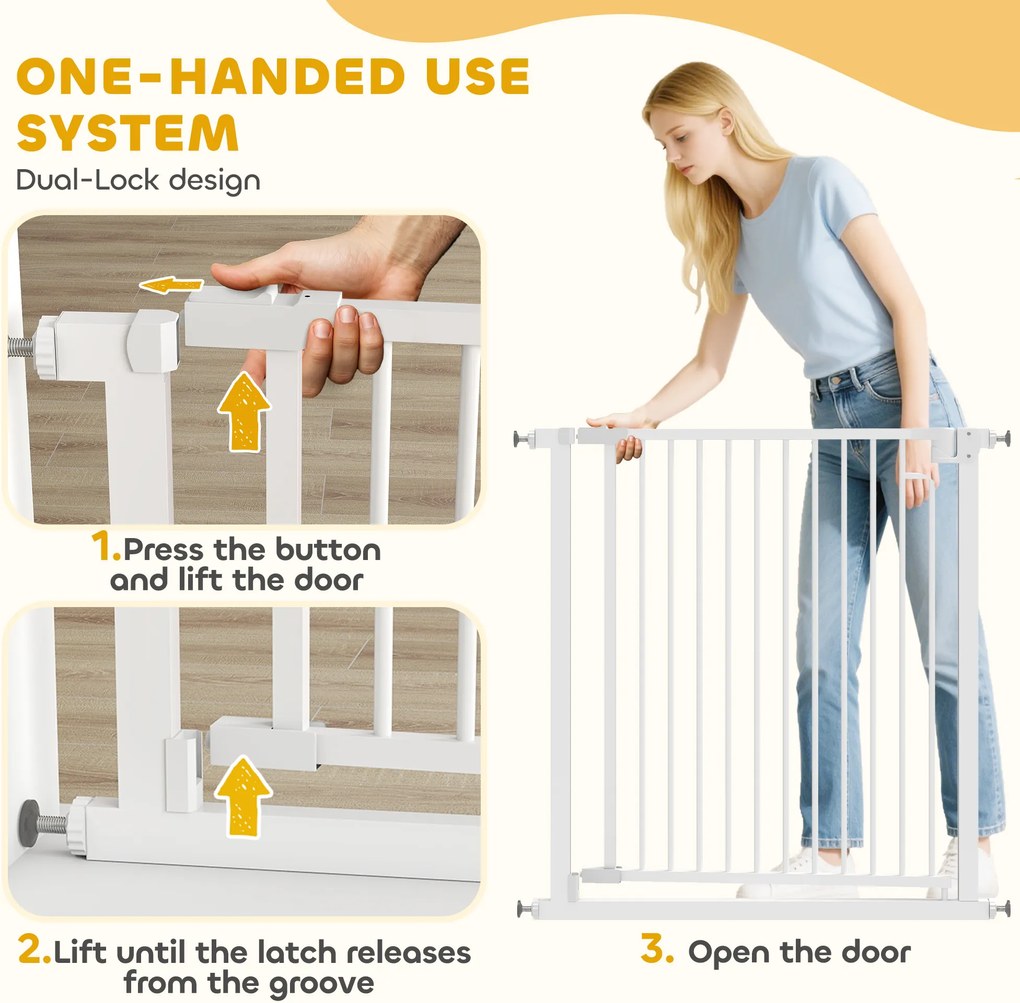 ONE-HANDED USE SYSTEM

Dual-Lock design

1.Press the button and lift the door

2.Lift until the latch releases from the groove

3. Open the door