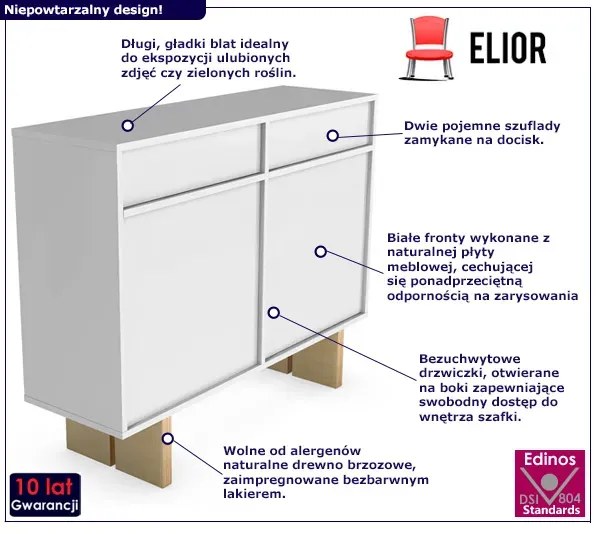 Niepowtarzalny design!

ELIOR

Długi, gładki blat idealny do ekspozycji ulubionych zdjęć czy zielonych roślin.

Dwie pojemne szuflady zamykane na docisk.

Białe fronty wykonane z naturalnej płyty meblowej, cechującej się ponadprzeciętną odpornością na zarysowania

Bezuchwytowe drzwiczki, otwierane na boki zapewniające swobodny dostęp do wnętrza szafki.

Wolne od alergenów naturalne drewno brzozowe, zaimpregnowane bezbarwnym lakierem.

10 lat Gwarancji

Edinos DSI 804 Standards