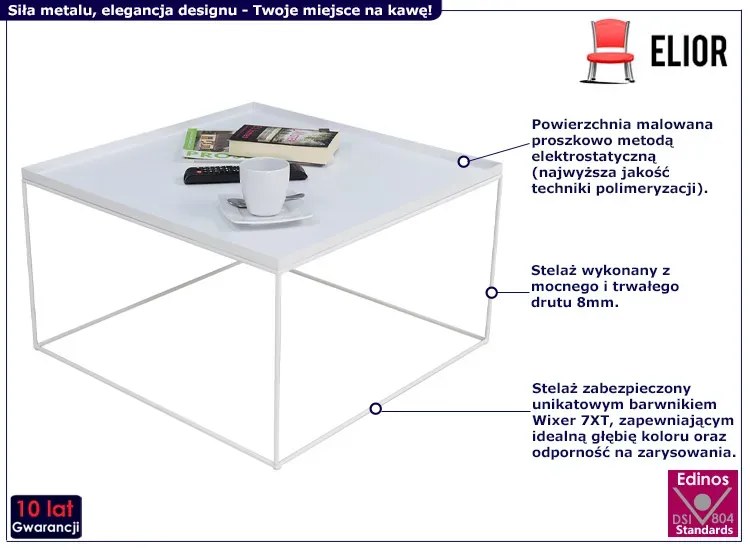 Siła metalu, elegancja designu - Twoje miejsce na kawę!

ELIOR

Powierzchnia malowana proszkowo metodą elektrostatyczną (najwyższa jakość techniki polimeryzacji).

Stelaż wykonany z mocnego i trwałego drutu 8mm.

Stelaż zabezpieczony unikatowym barwnikiem Wixer 7XT, zapewniającym idealną głębię koloru oraz odporność na zarysowania.

10 lat Gwarancji

Edinos DSI 804 Standards