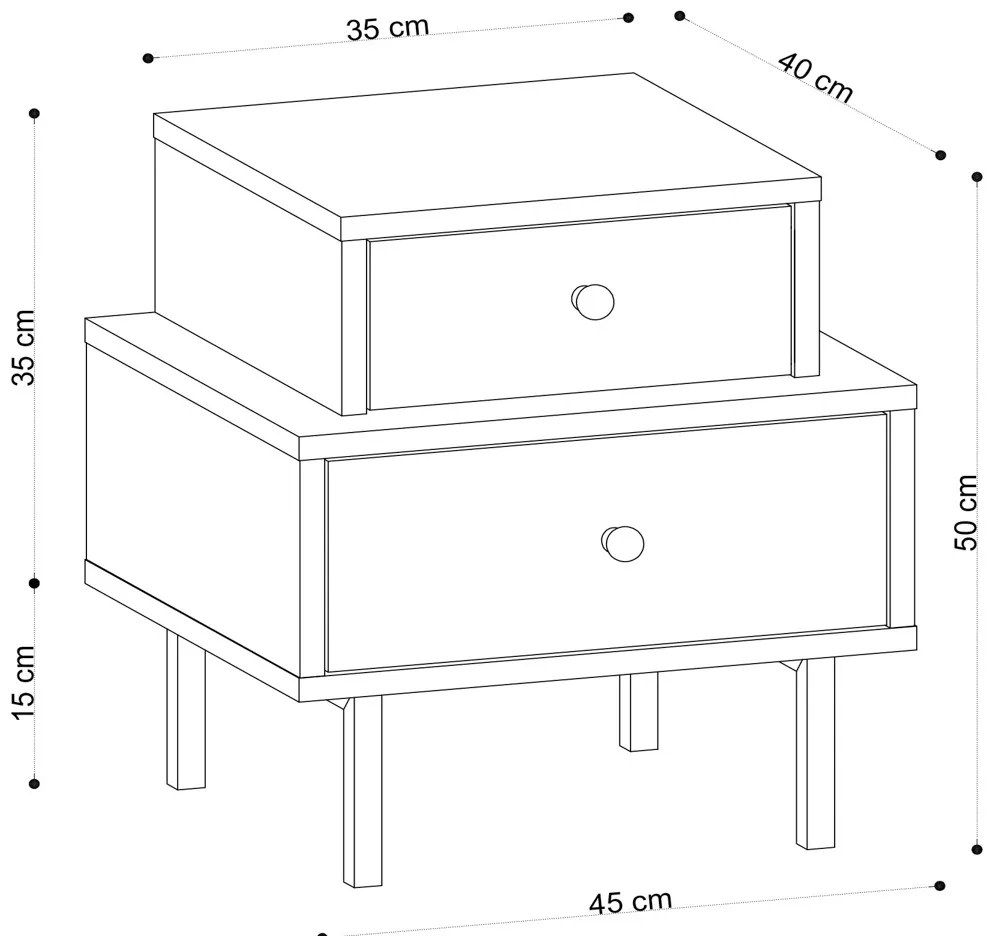 35 cm
40 cm
35 cm
50 cm
15 cm
45 cm