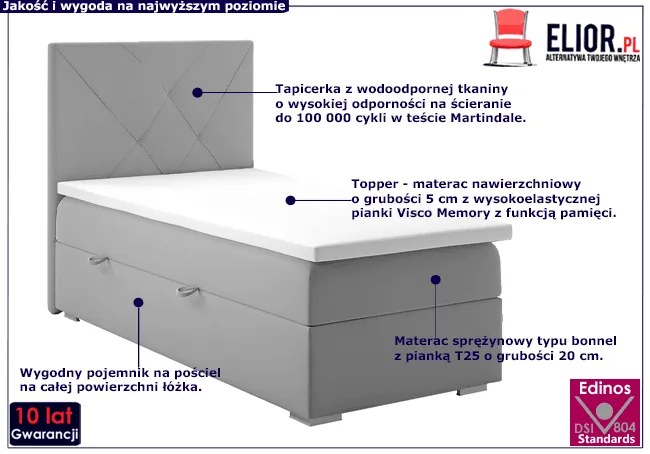 Jakość i wygoda na najwyższym poziomie

ELIOR.PL
ALTERNATYWA TWOJEGO WNĘTRZA

Tapicerka z wodoodpornej tkaniny o wysokiej odporności na ścieranie do 100 000 cykli w teście Martindale.

Topper - materac nawierzchniowy o grubości 5 cm z wysokoelastycznej pianki Visco Memory z funkcją pamięci.

Materac sprężynowy typu bonnel z pianką T25 o grubości 20 cm.

Wygodny pojemnik na pościel na całej powierzchni łóżka.

10 lat
Gwarancji

Edinos
DSI 804
Standards